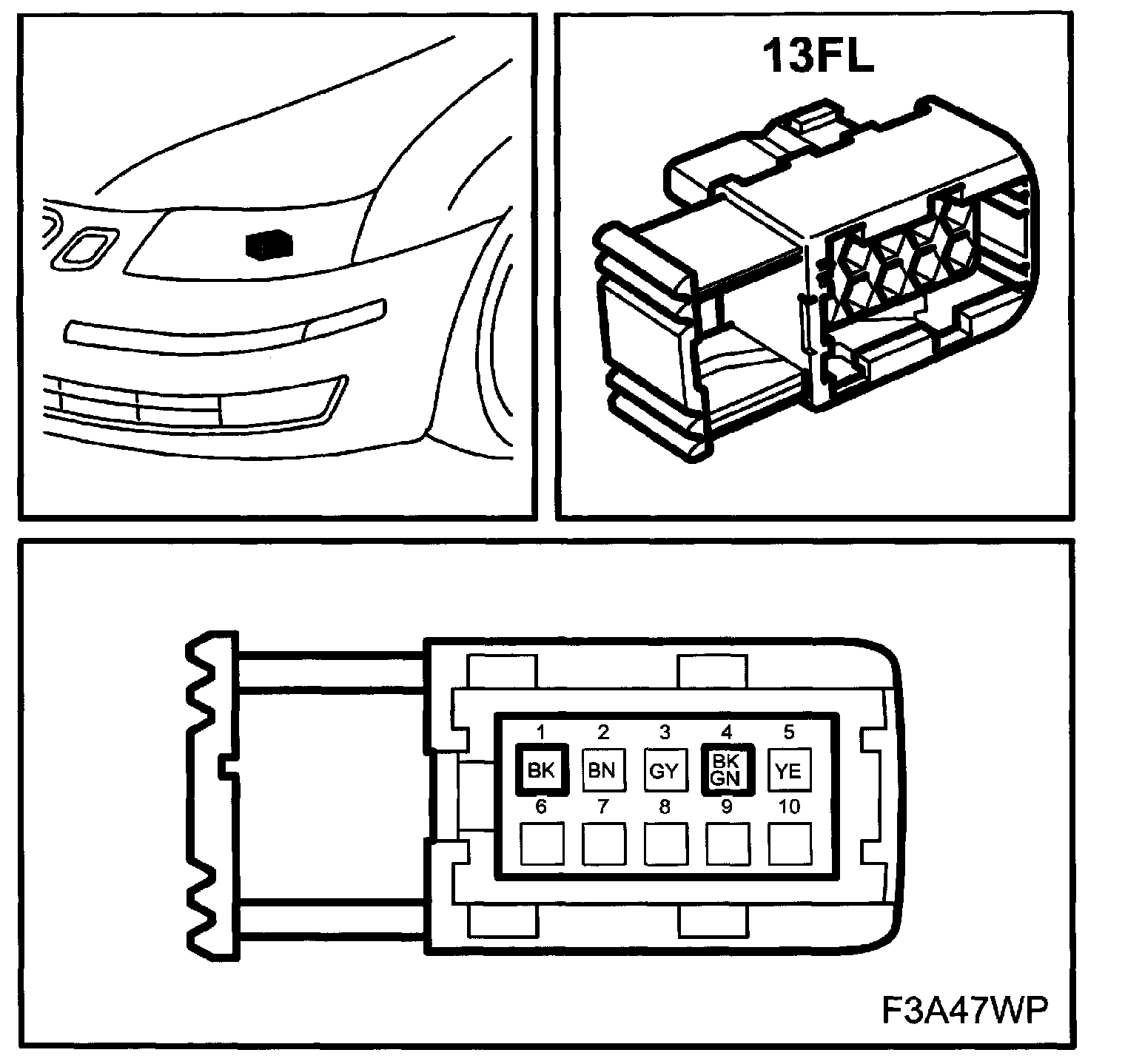 13FL

1 2 3 4 5
BK BN GY BK GN YE
6 7 8 9 10

F3A47WP