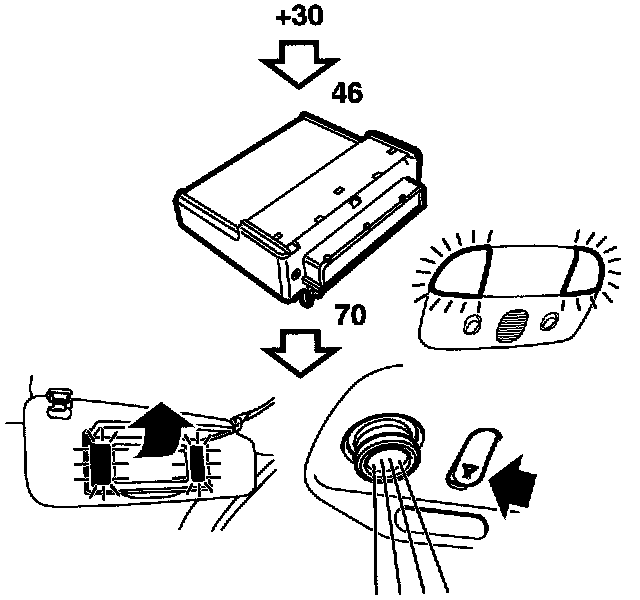 +30

46

70