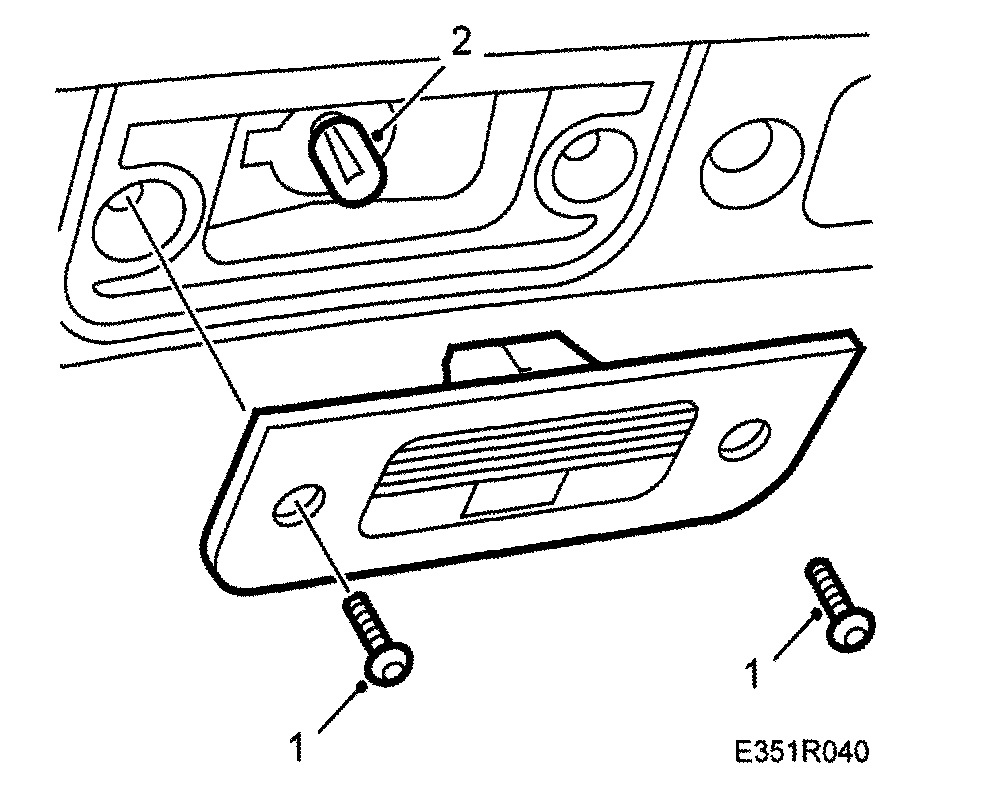 2

1

1

E351R040