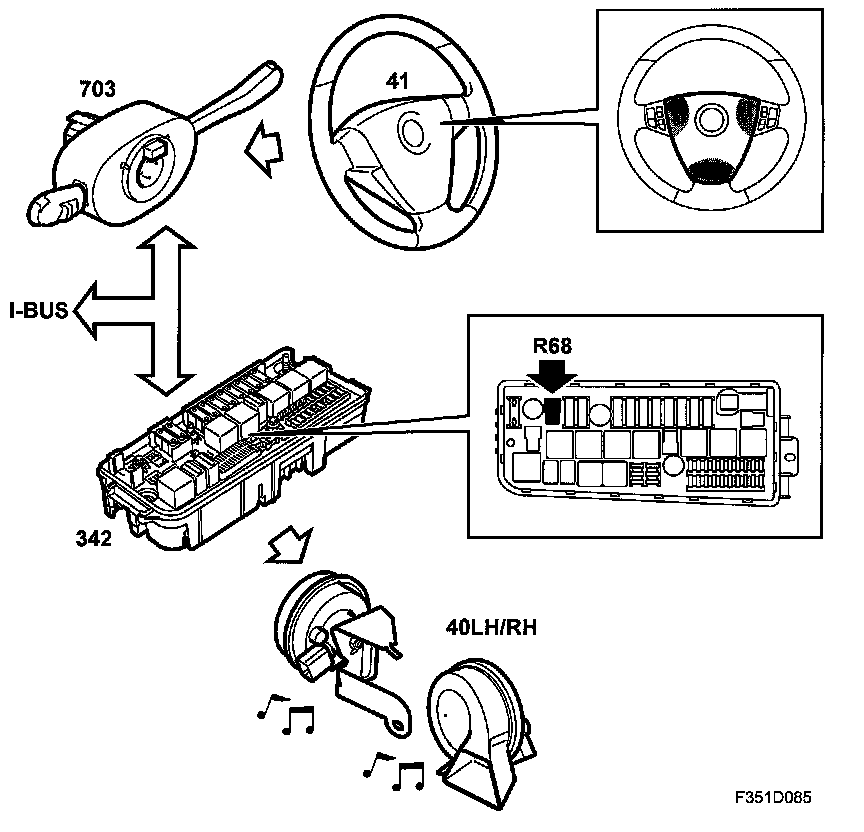 703
41
I-BUS
R68
342
40LH/RH
F351D085