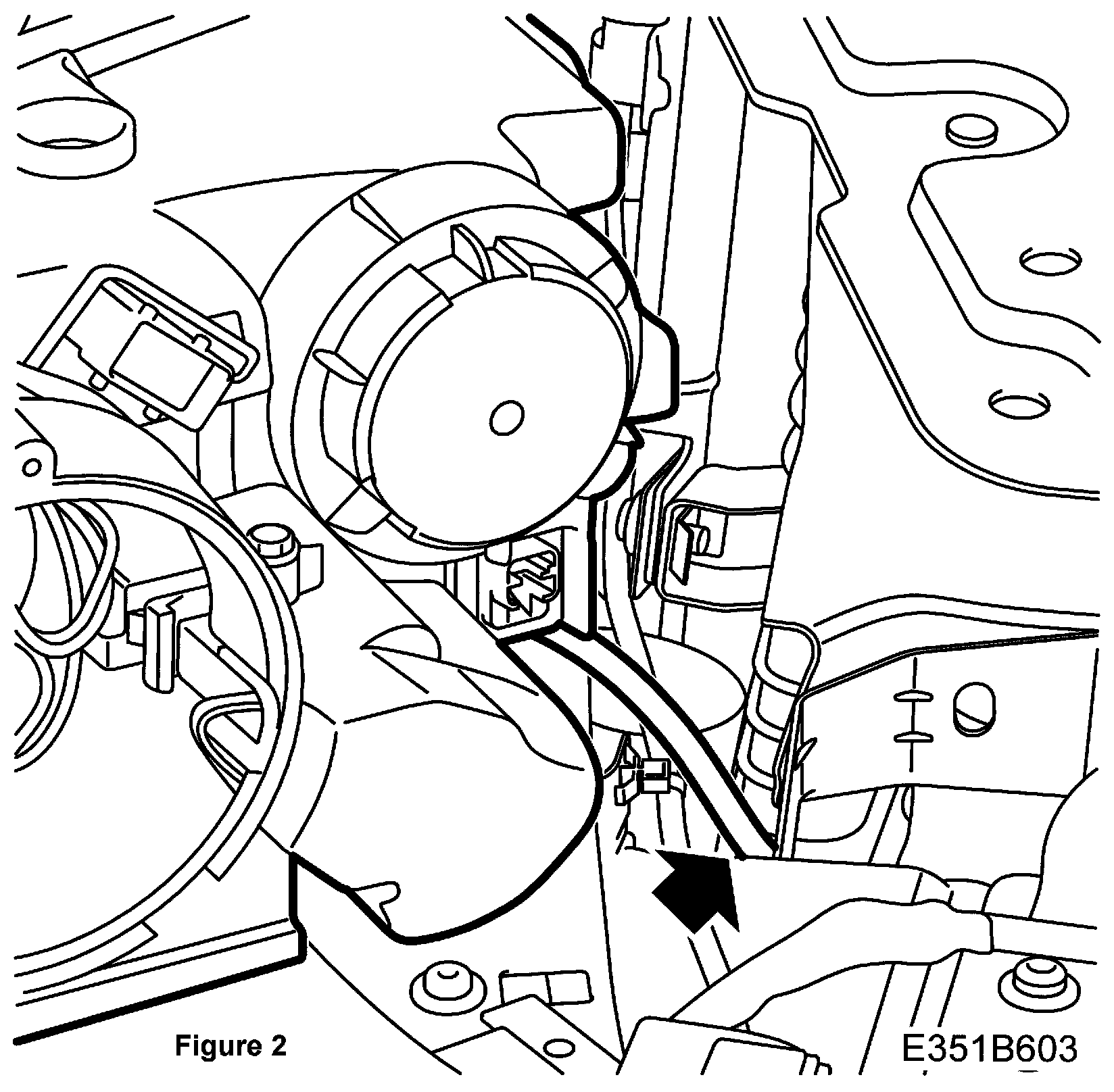 Figure 2

E351B603