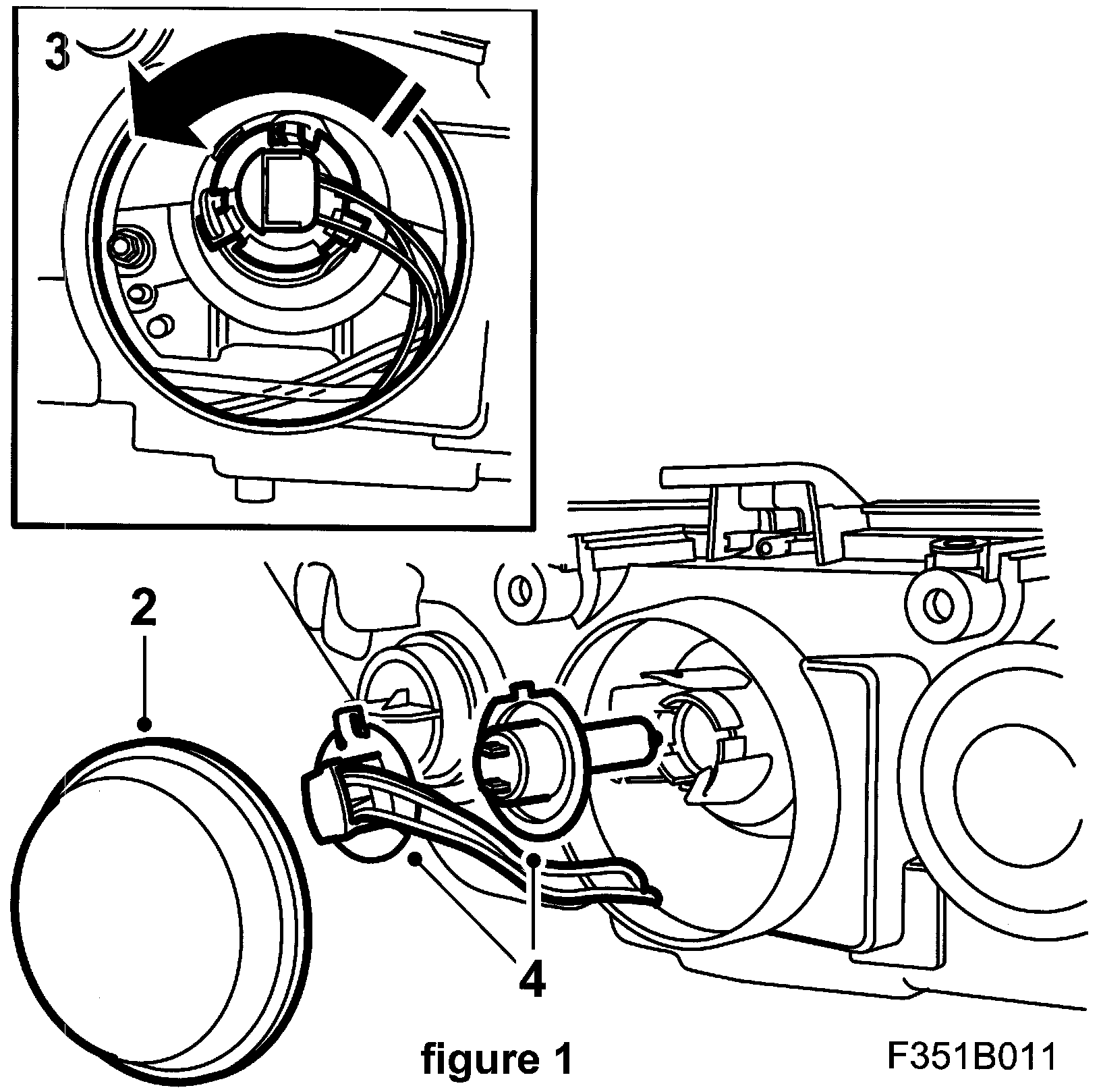 3

2

4

figure 1

F351B011