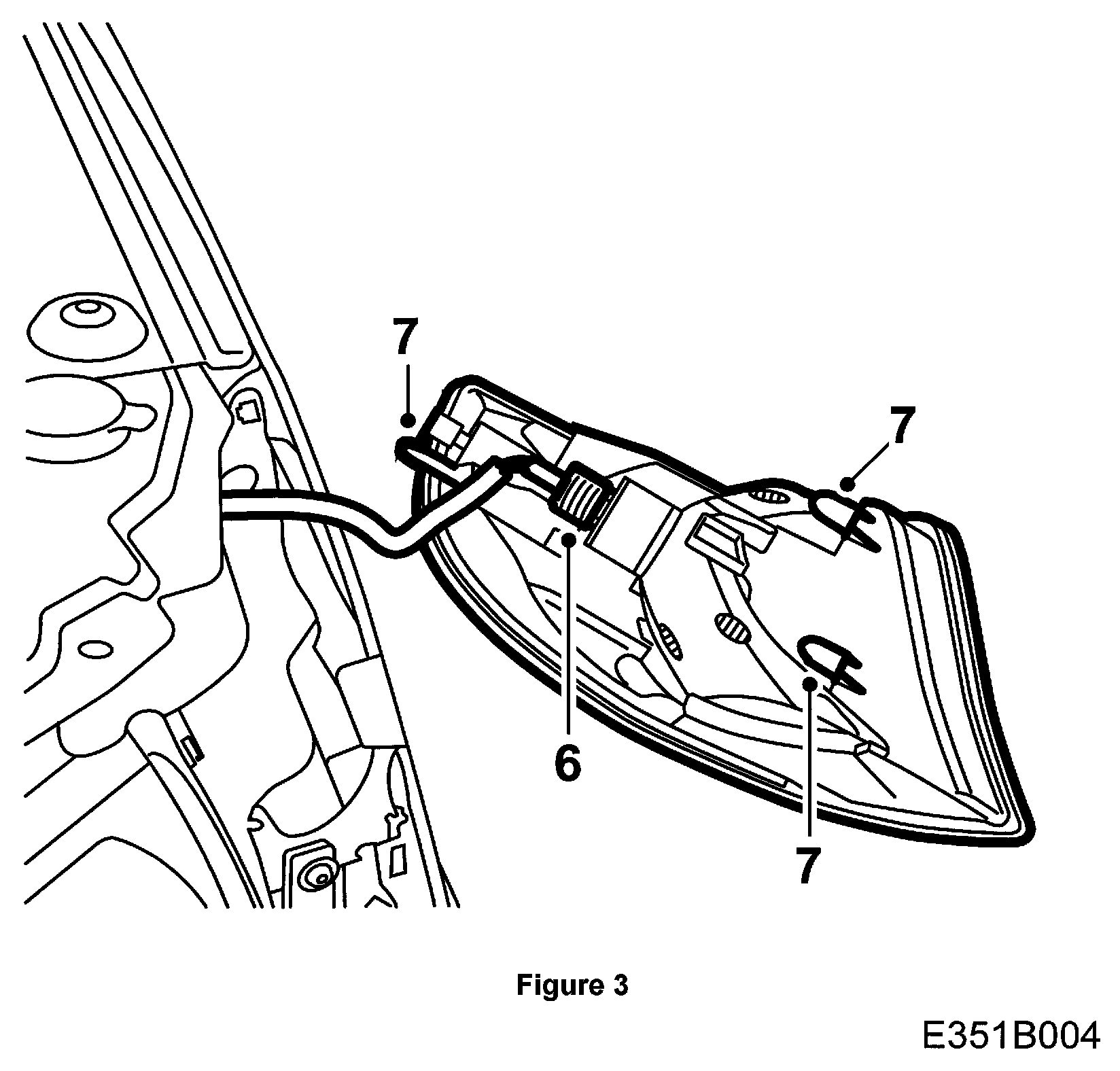 7
7
6
7

Figure 3

E351B004