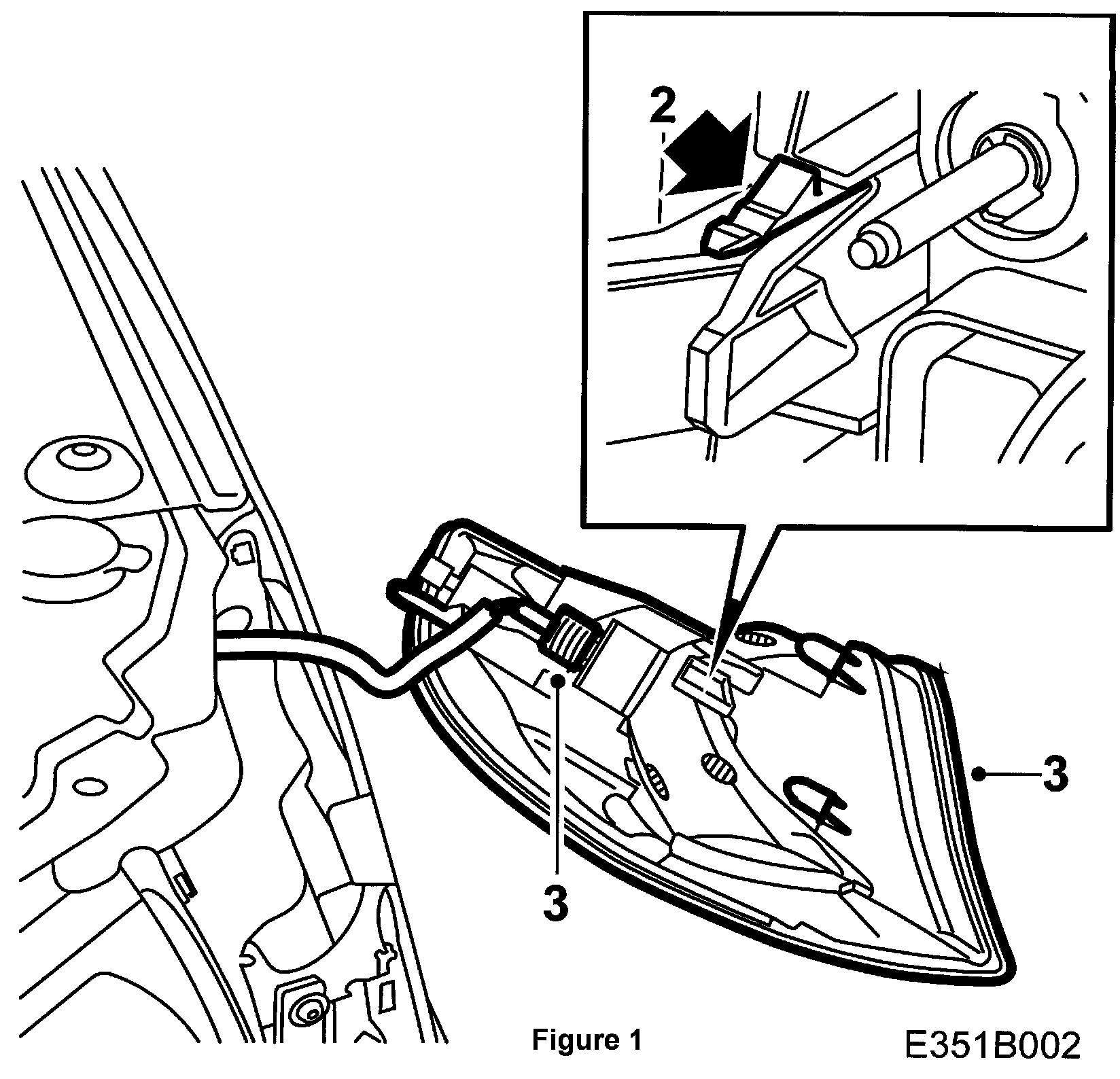 2

3

3

Figure 1

E351B002