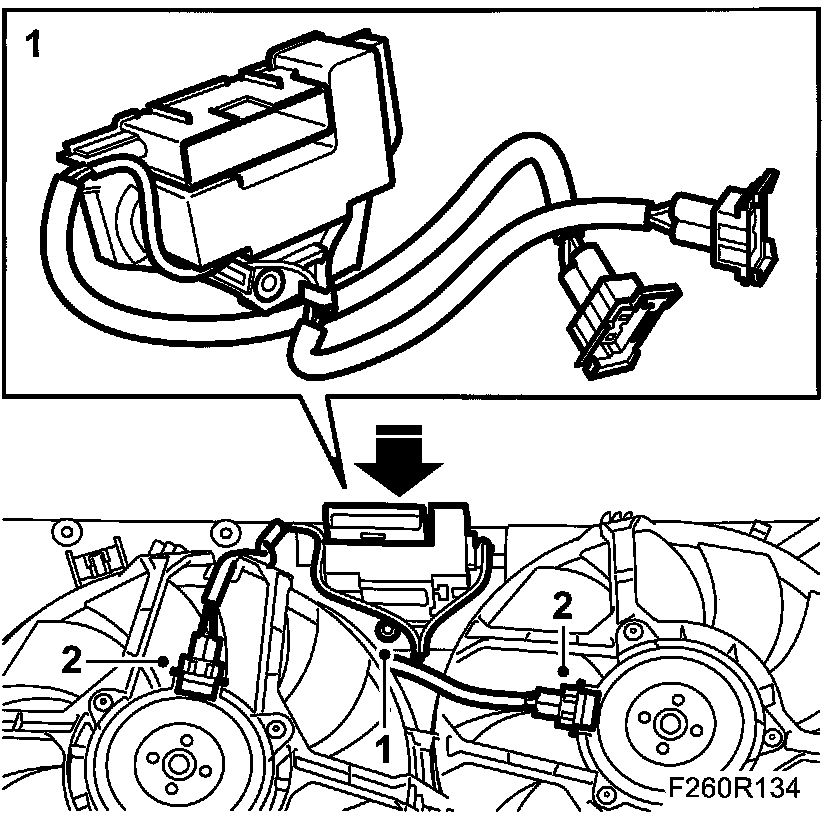 1

2

2

1

F260R134