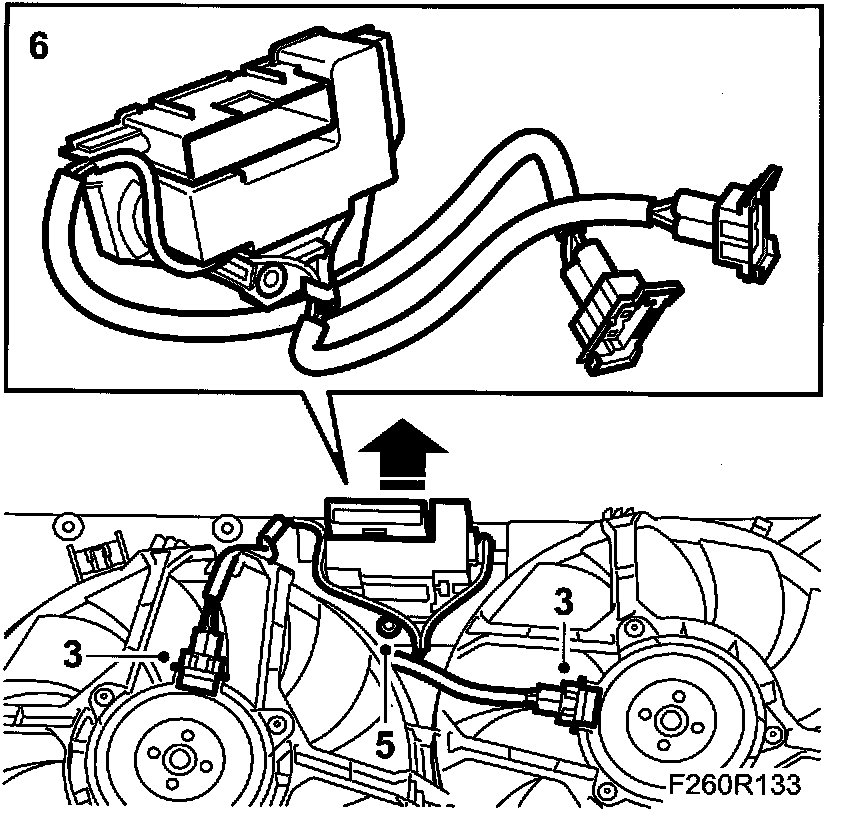 6

3

3

5

F260R133