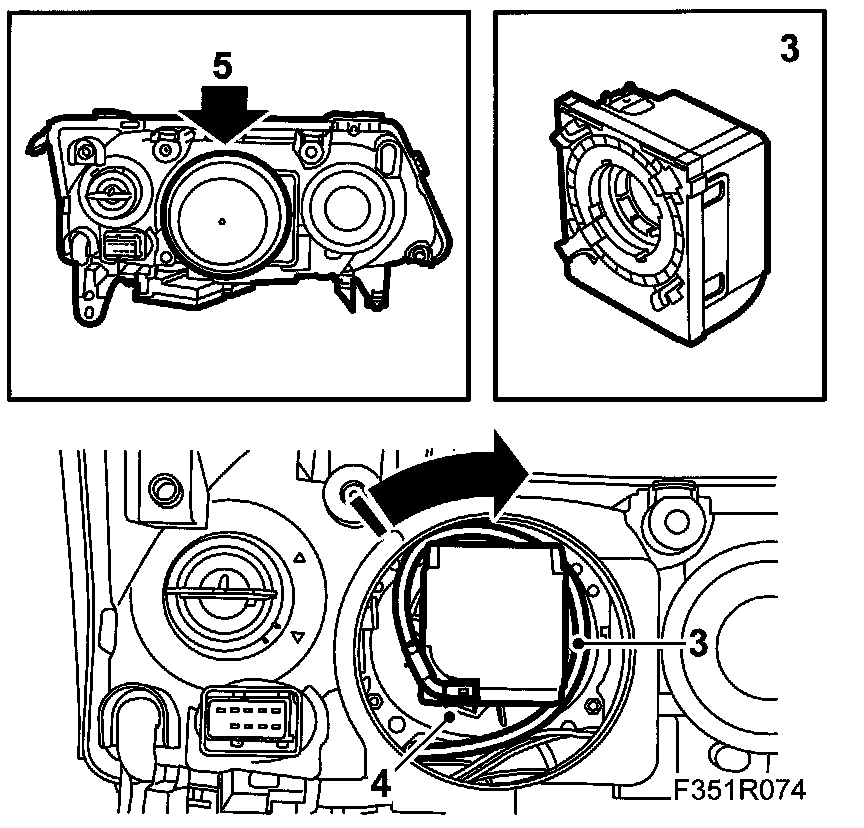 5

3

3

4

F351R074