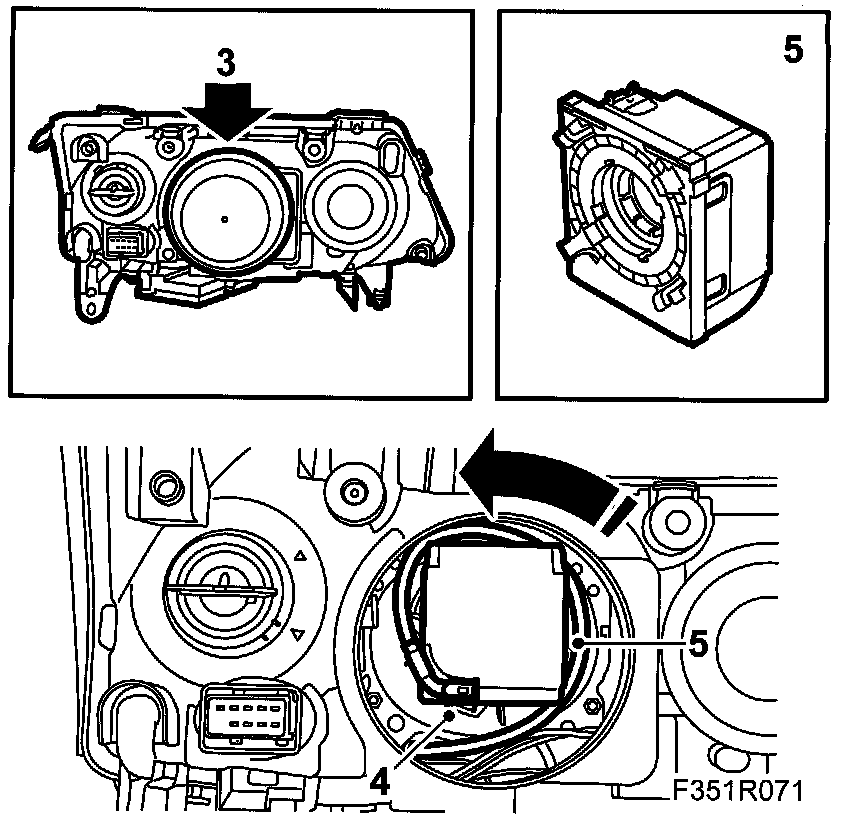 3

5

5

4

F351R071