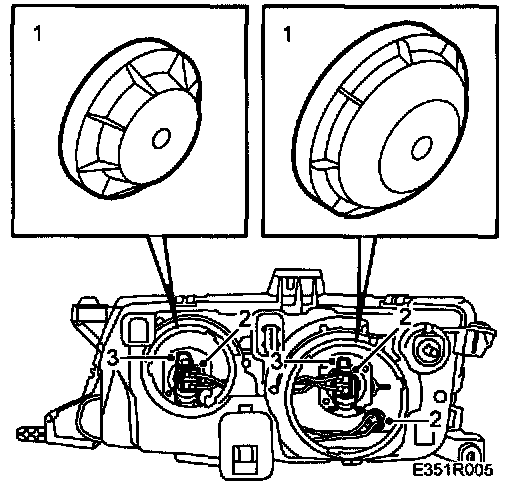 1
1
2
3
2
3
2
E351R005