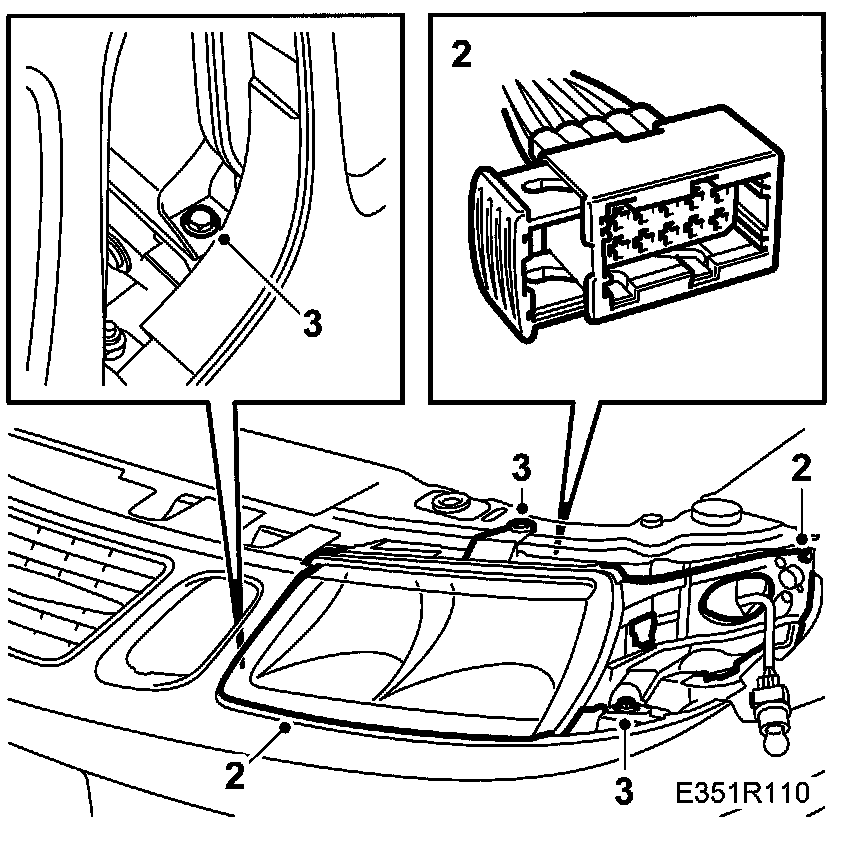 3

2

3

2

2

3

E351R110