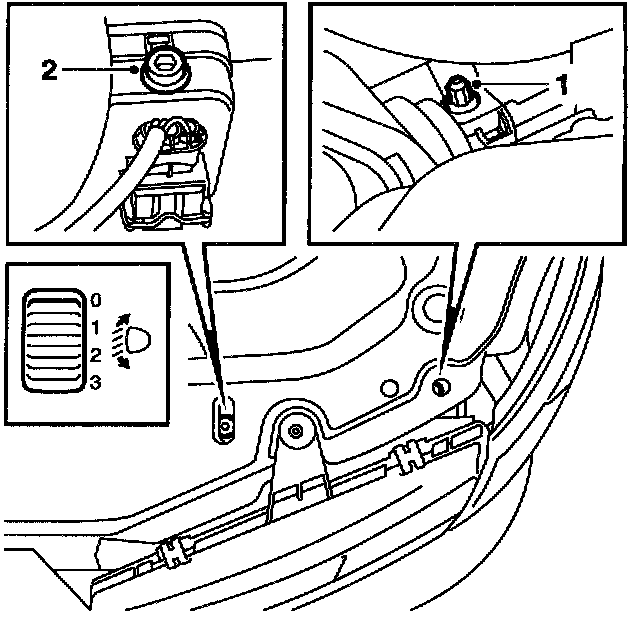 2

1

0
1
2
3