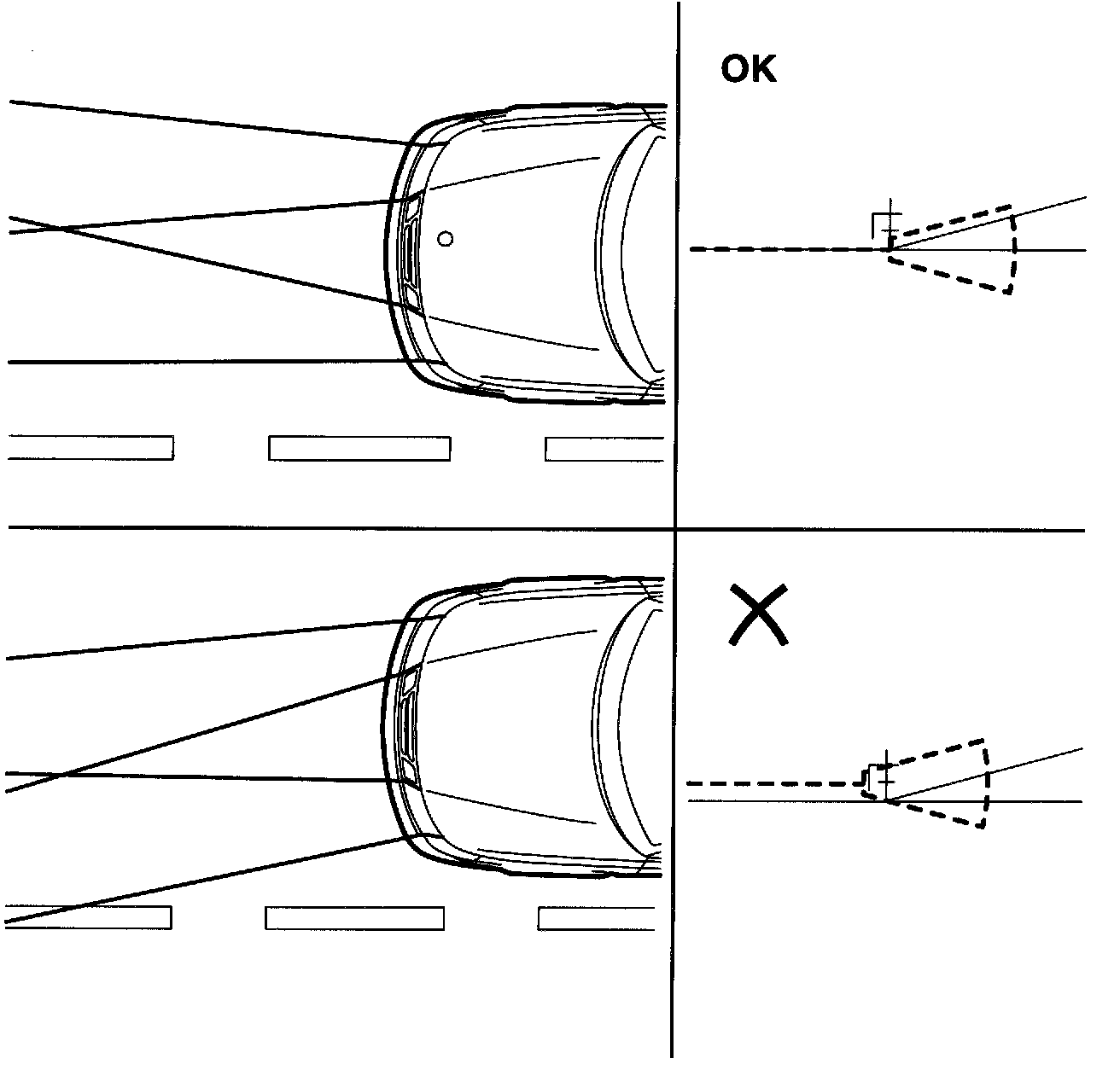 OK