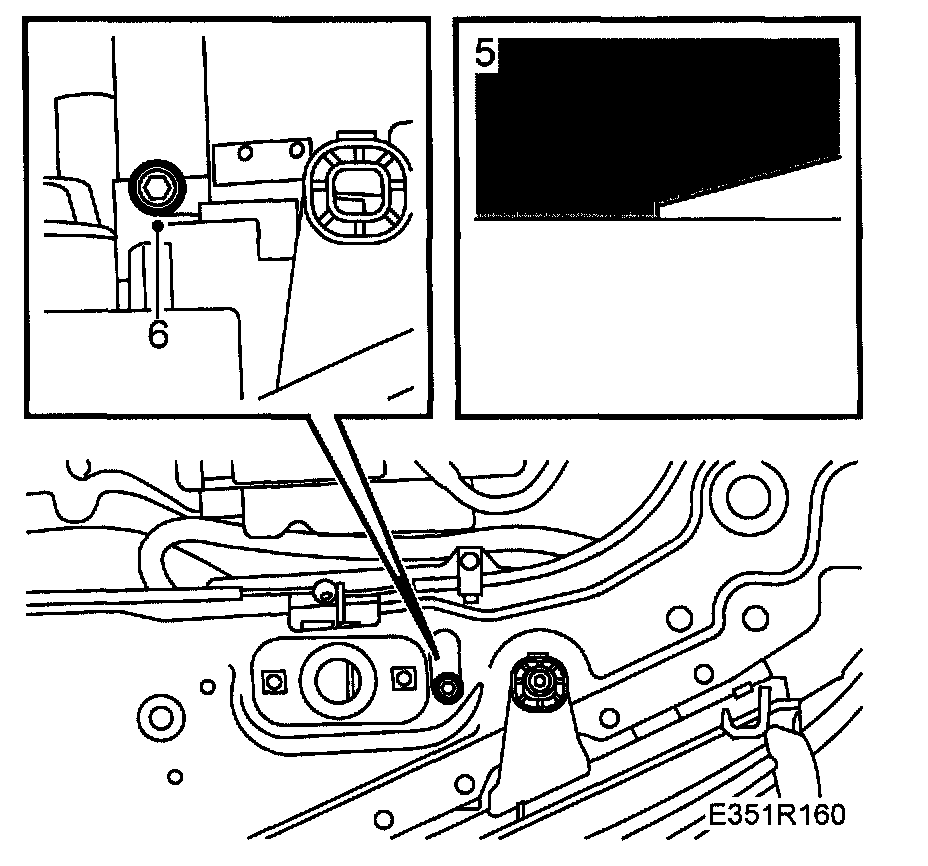 6

5

E351R160