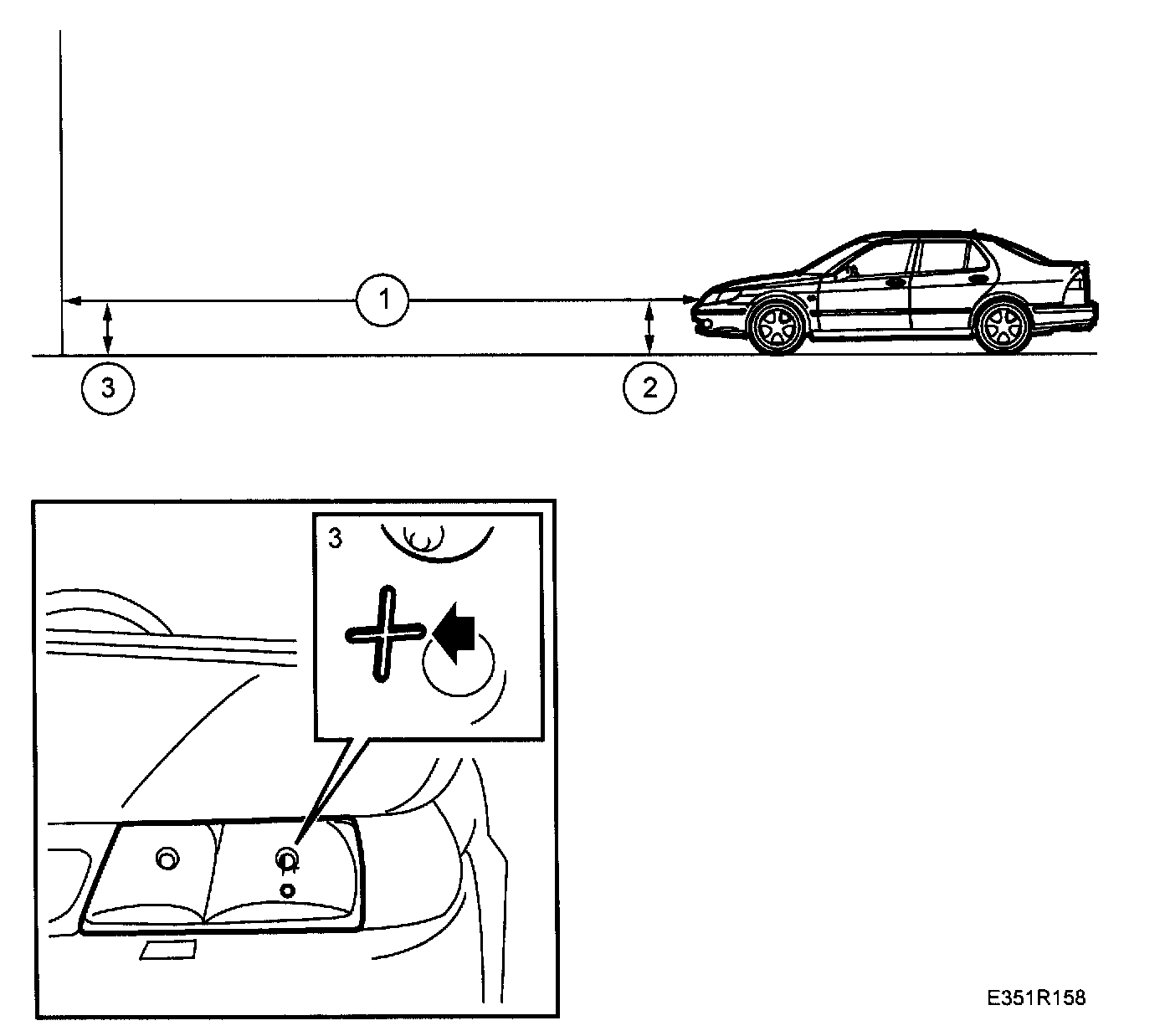 1
3
2
3
E351R158