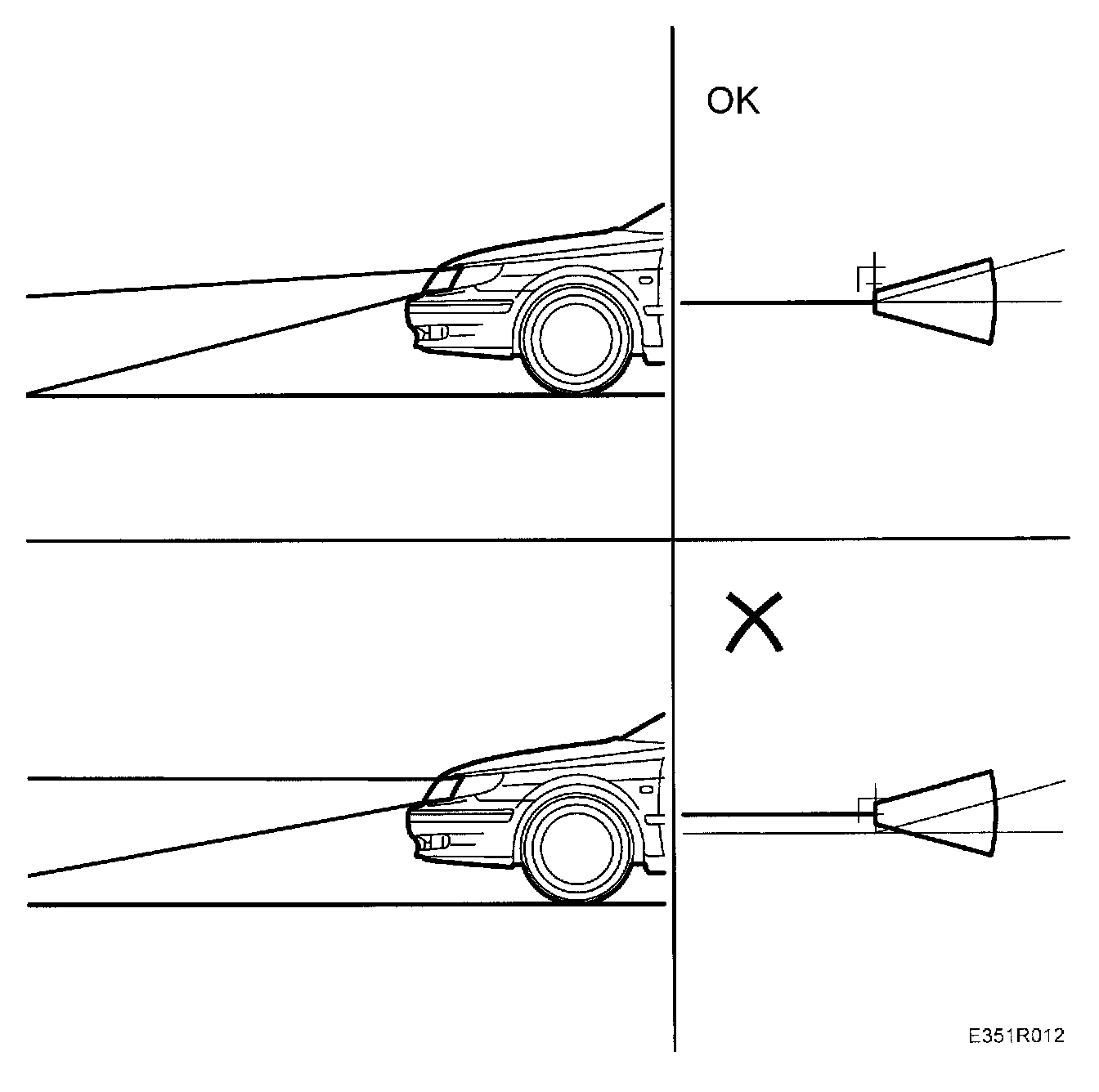 OK

E351R012