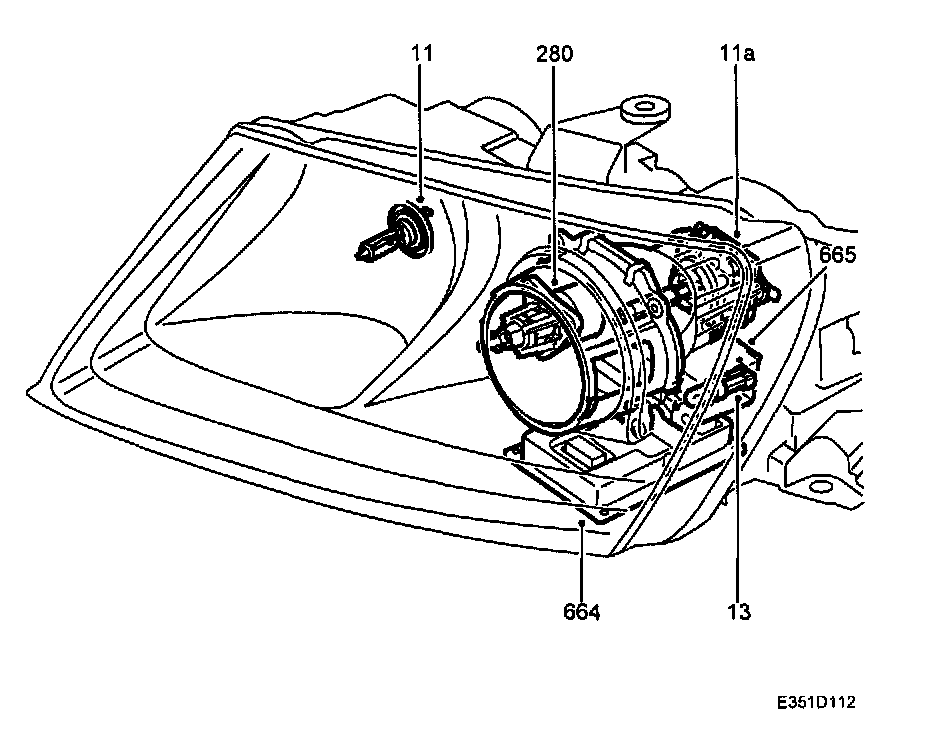 11
280
11a
665
664
13
E351D112