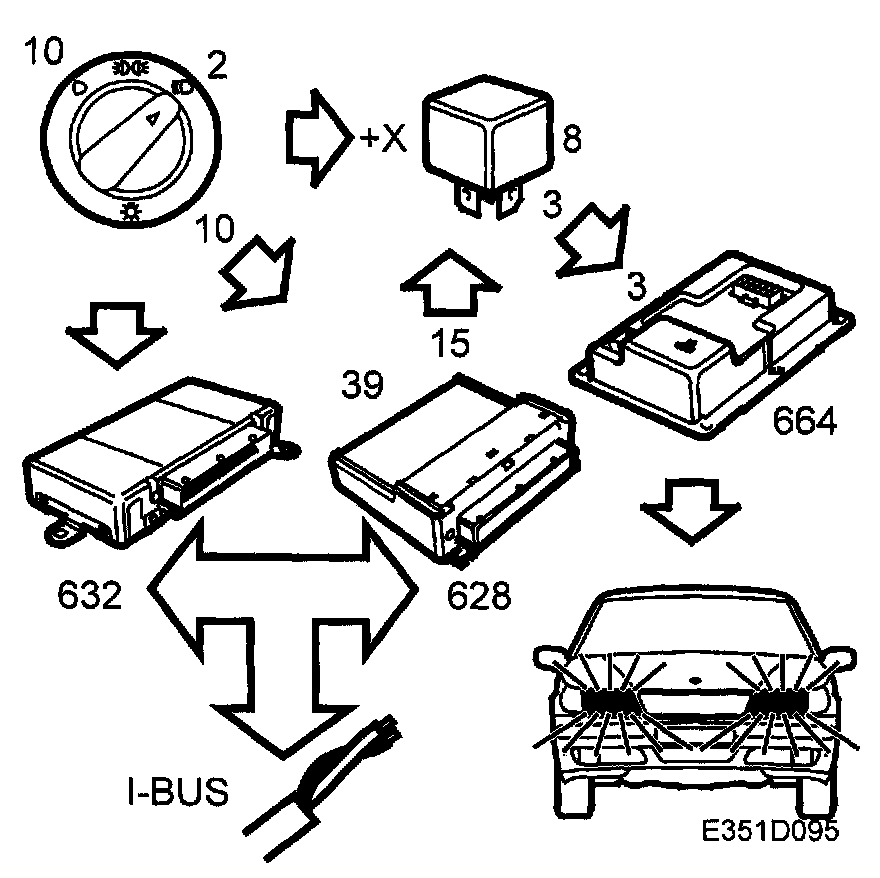 10
2
+X
8
10
3
3
15
39
664
632
628
I-BUS
E351D095