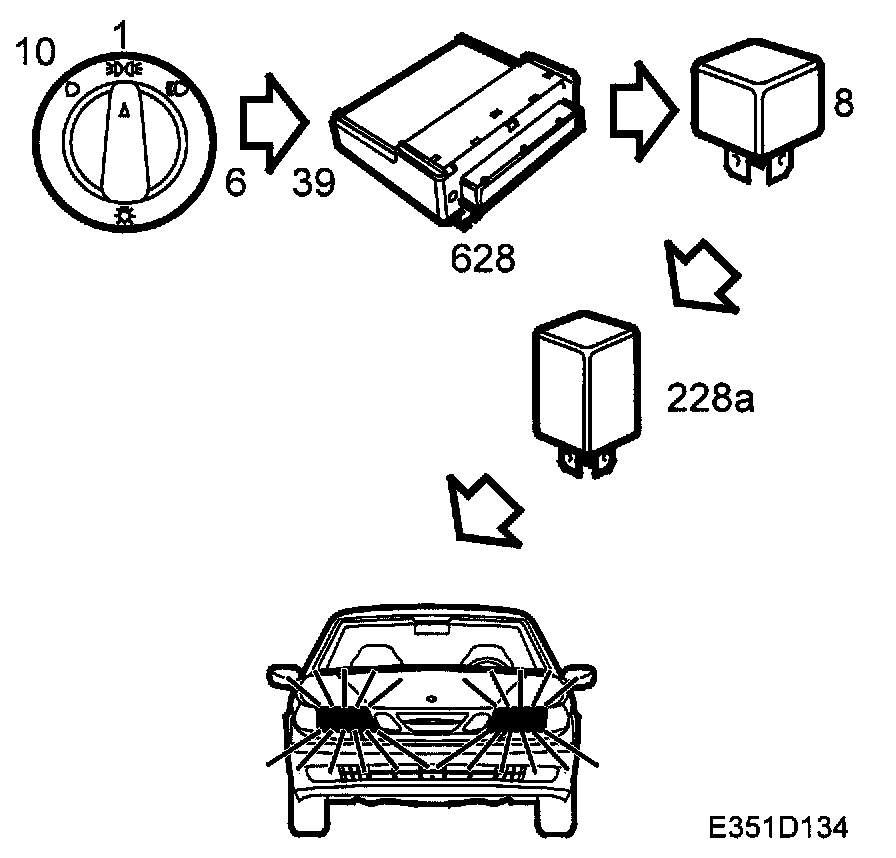 10
1
A
6
39
628
8
228a
E351D134