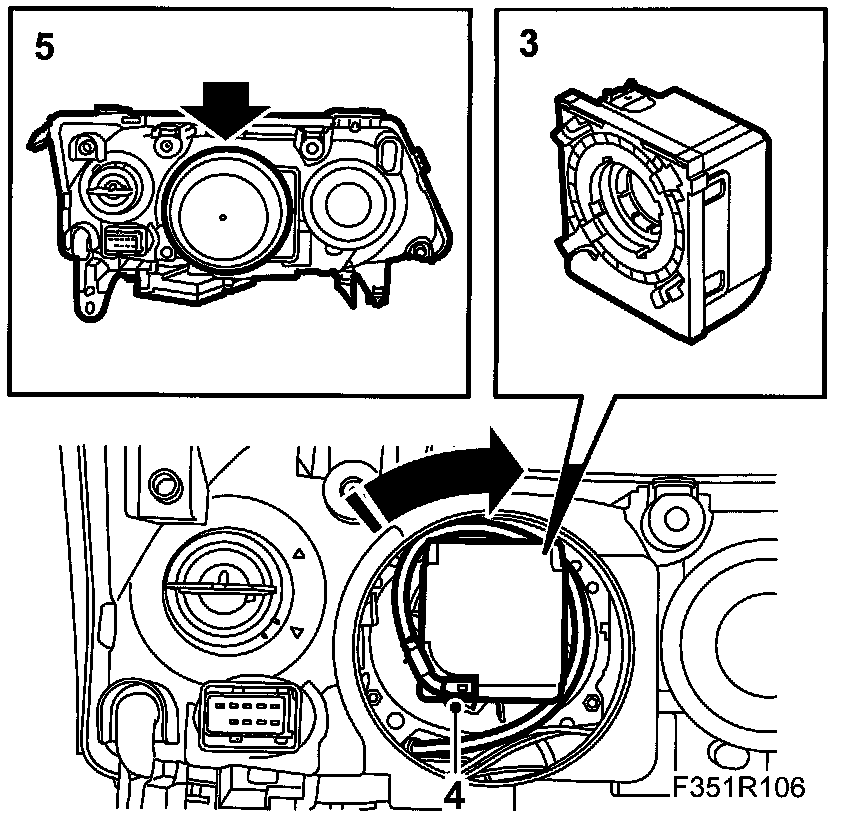 5

3

4

F351R106