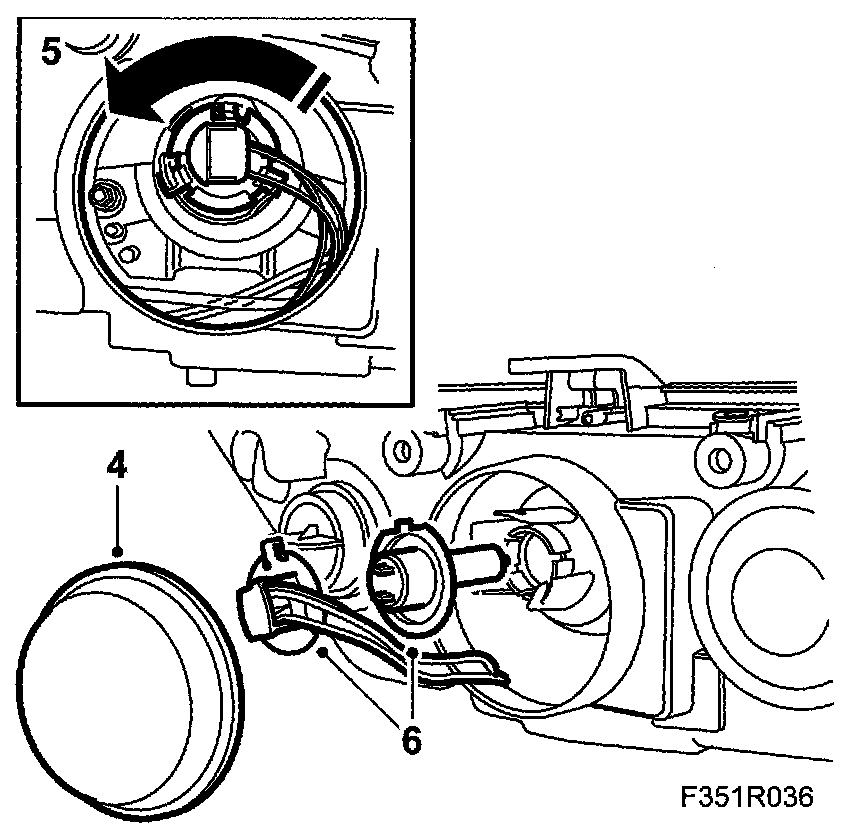 5

4

6

F351R036