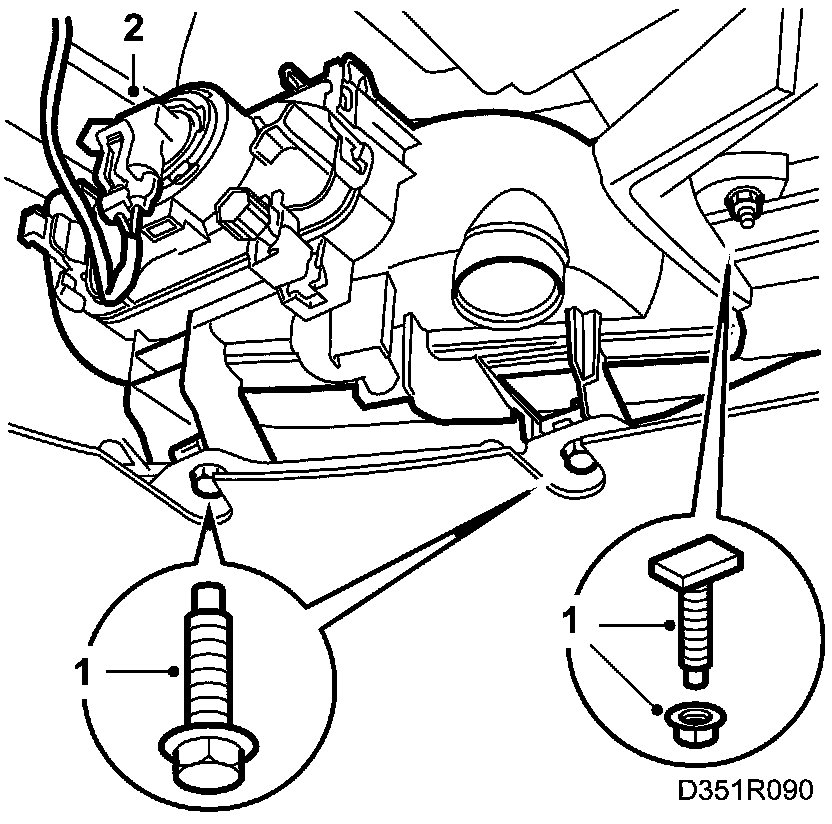 2

1

1

D351R090