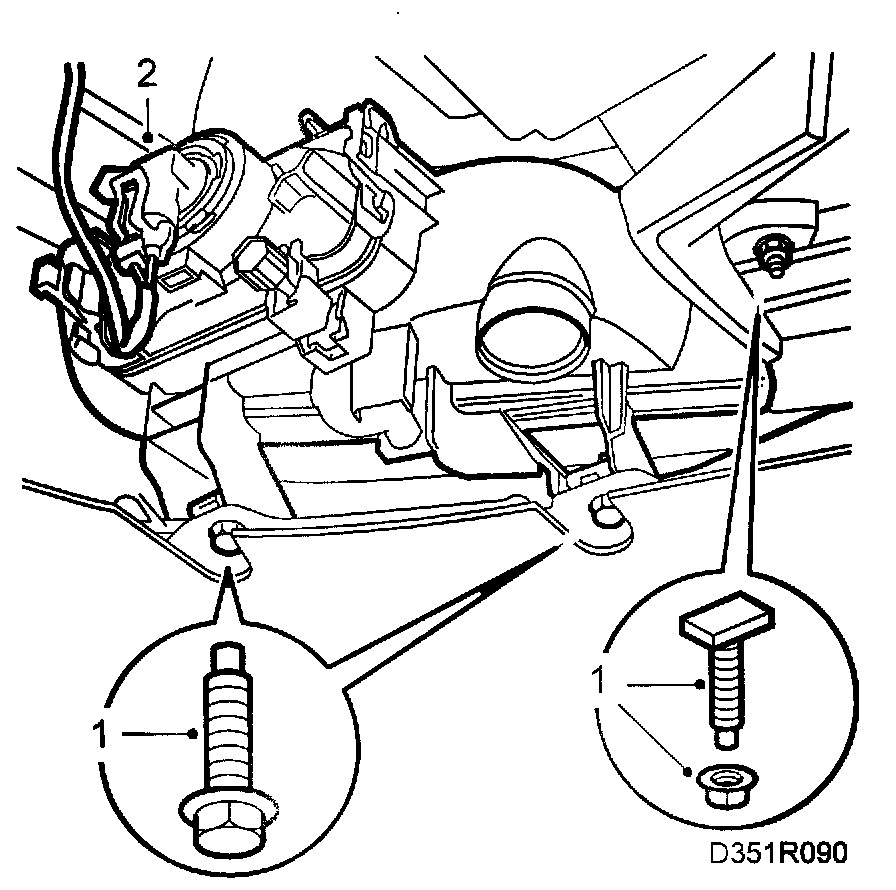 2

1

1

D351R090