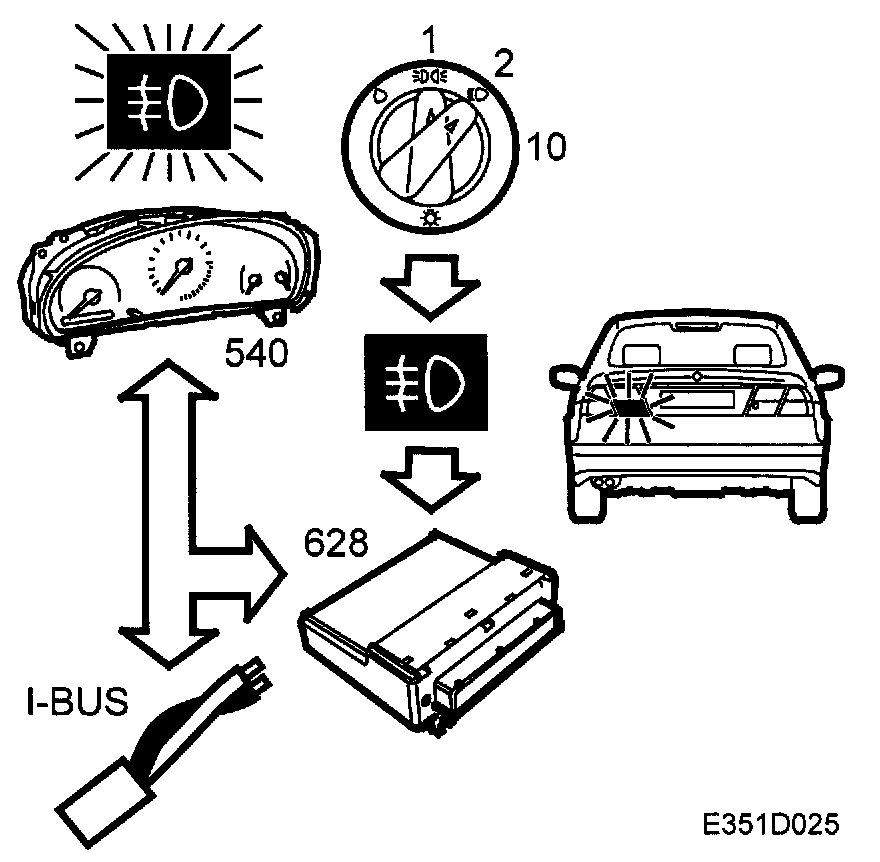 1
2
10
540
628
I-BUS
E351D025