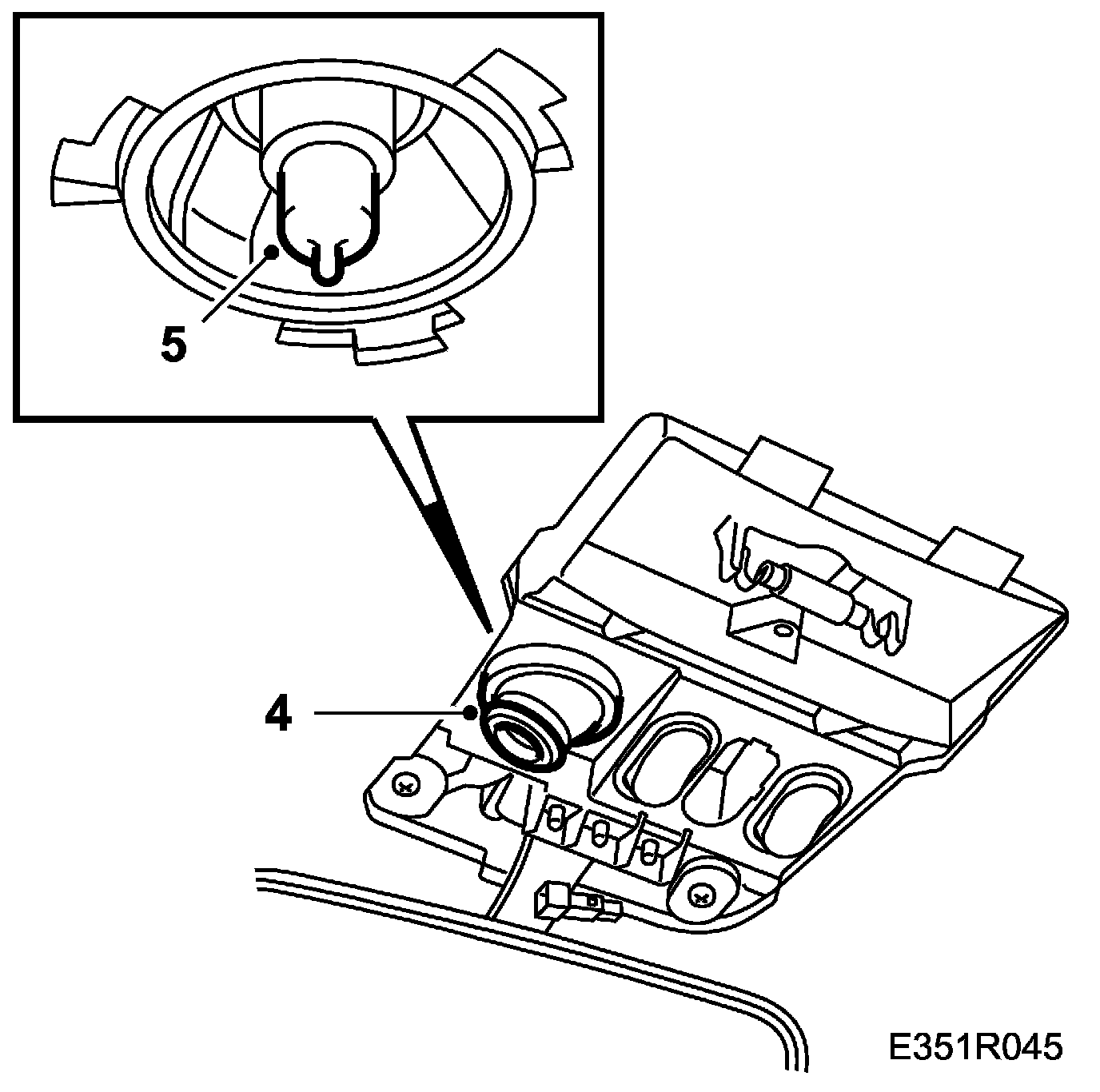 5

4

E351R045