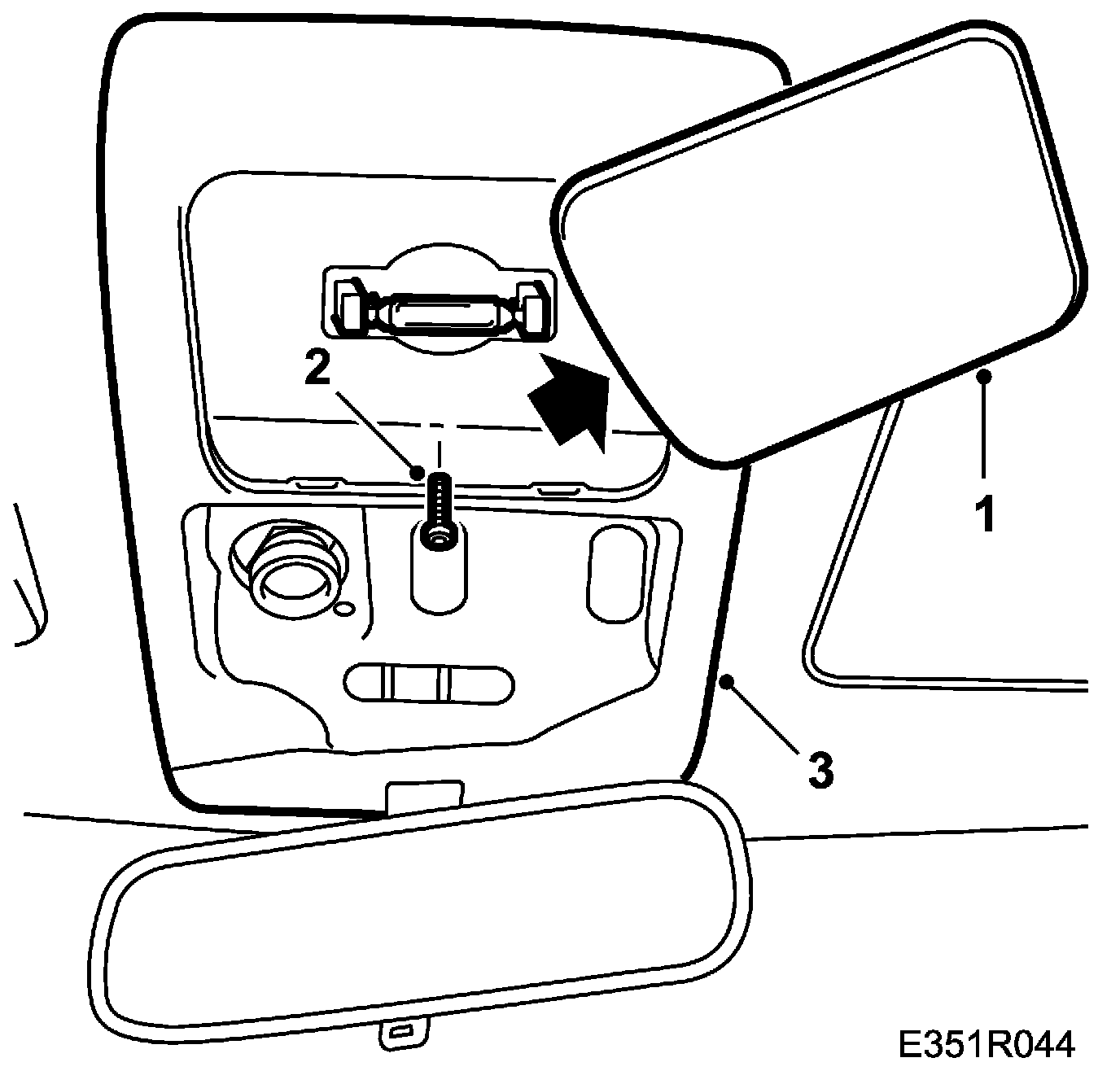 2
1
3
E351R044