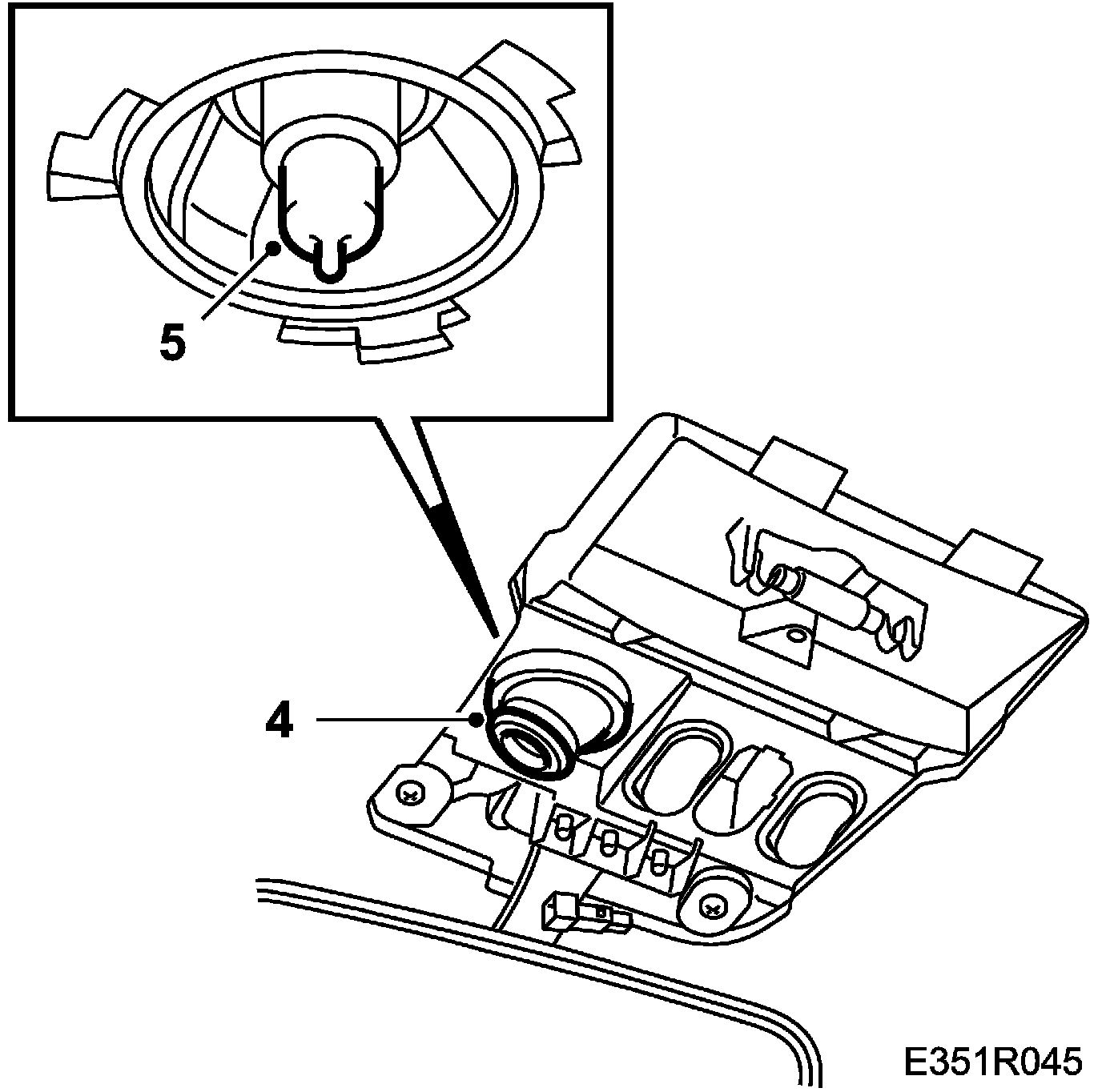 5

4

E351R045