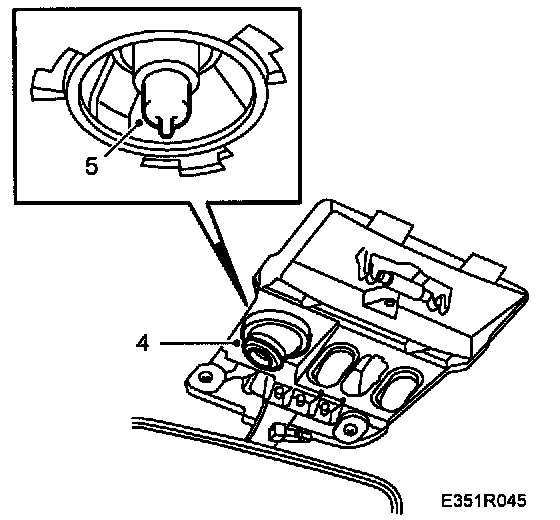 5

4

E351R045