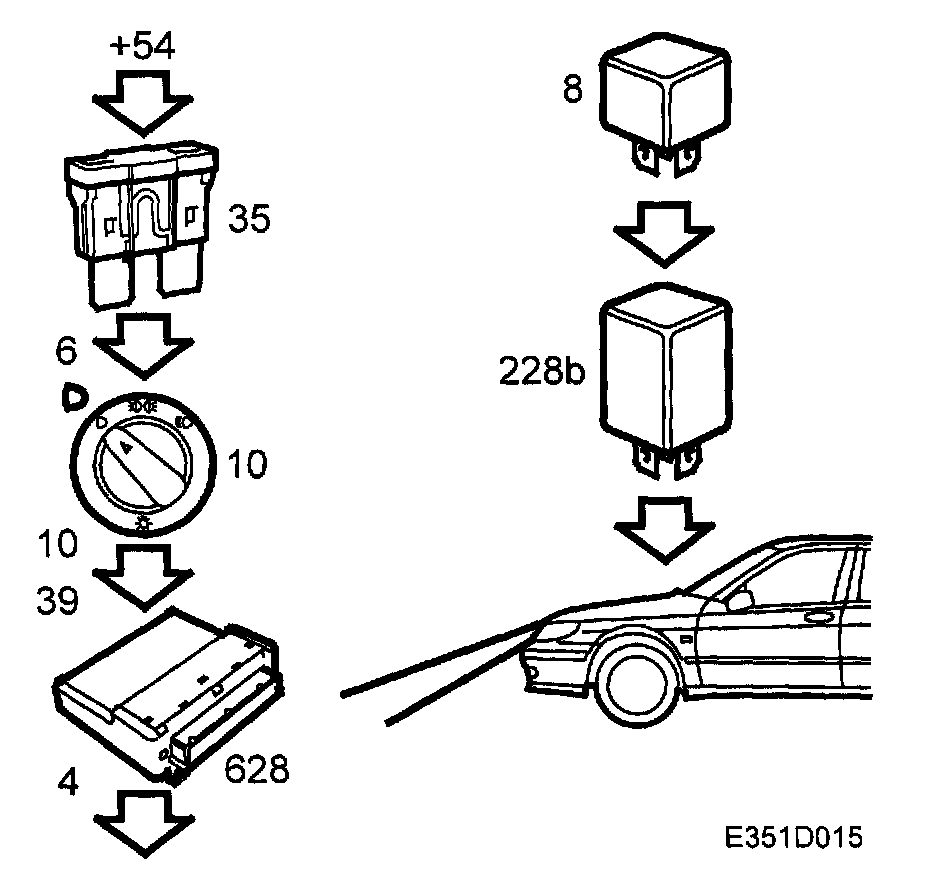 +54

35

6

10

10

39

628

4

8

228b

E351D015