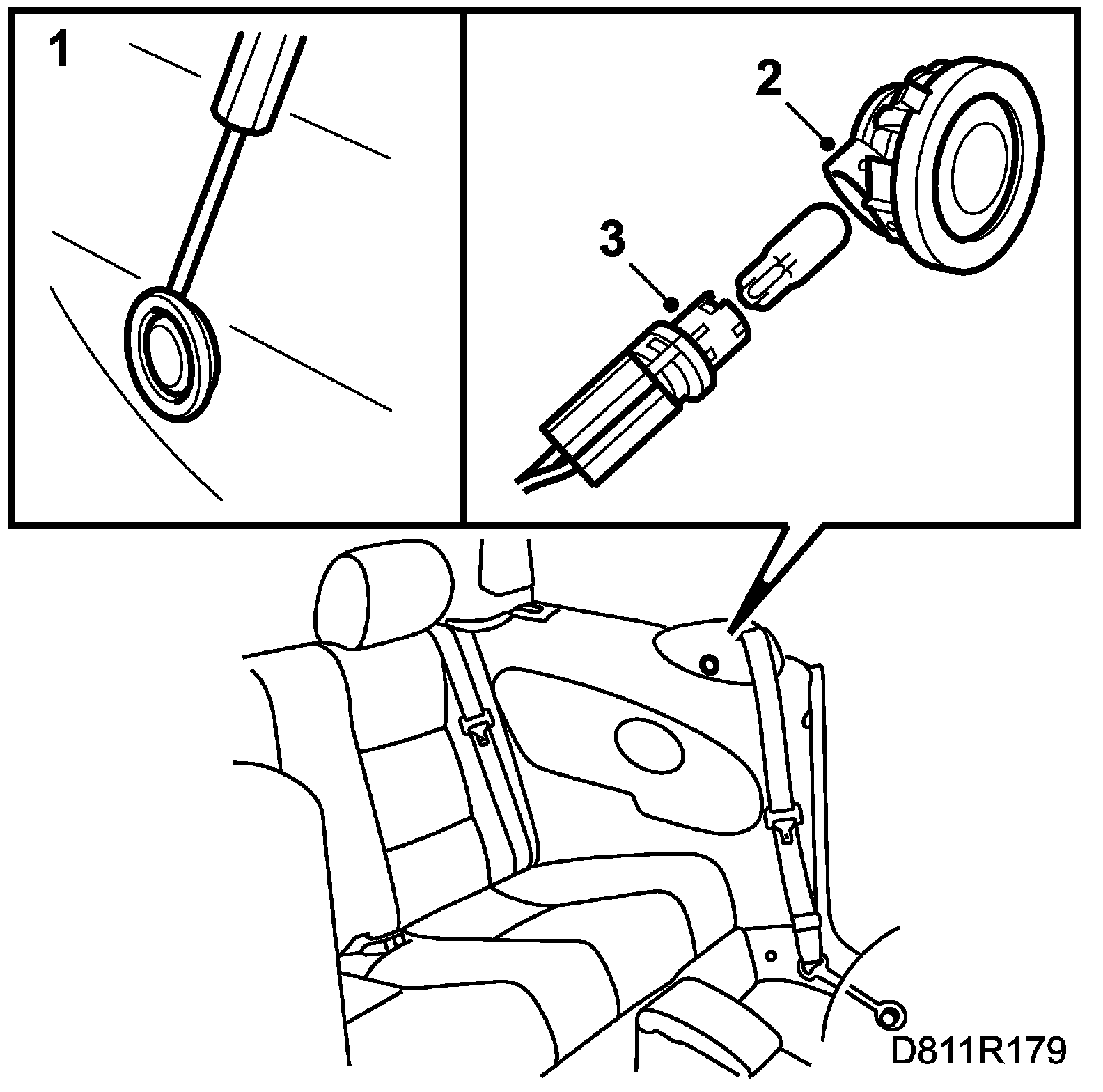 1

2

3

D811R179