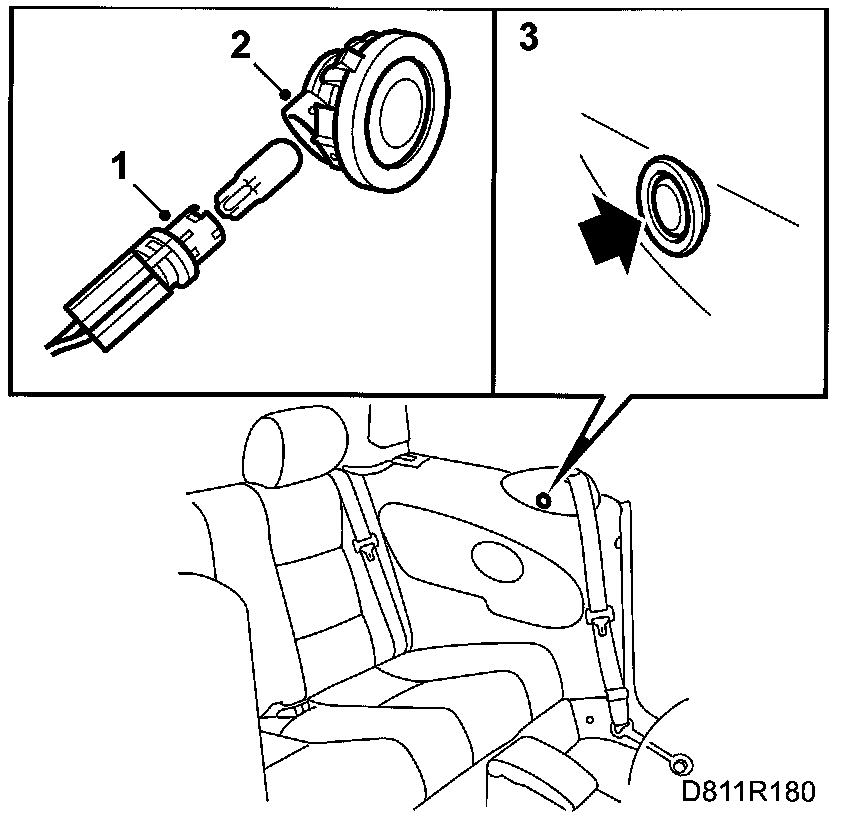 2
1
3
D811R180