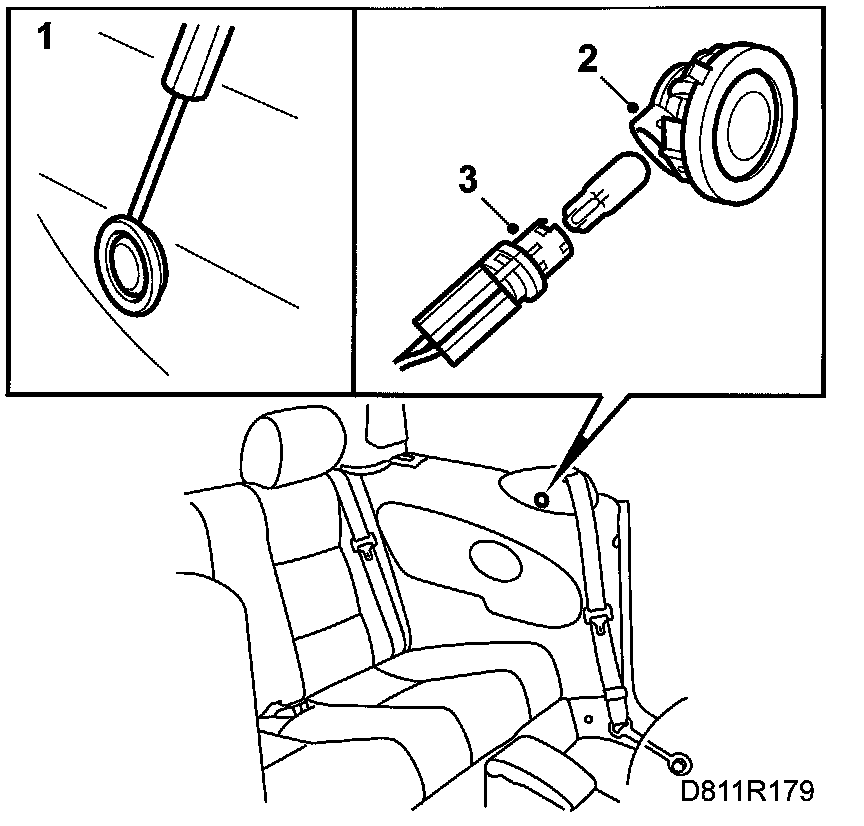 1

2

3

D811R179