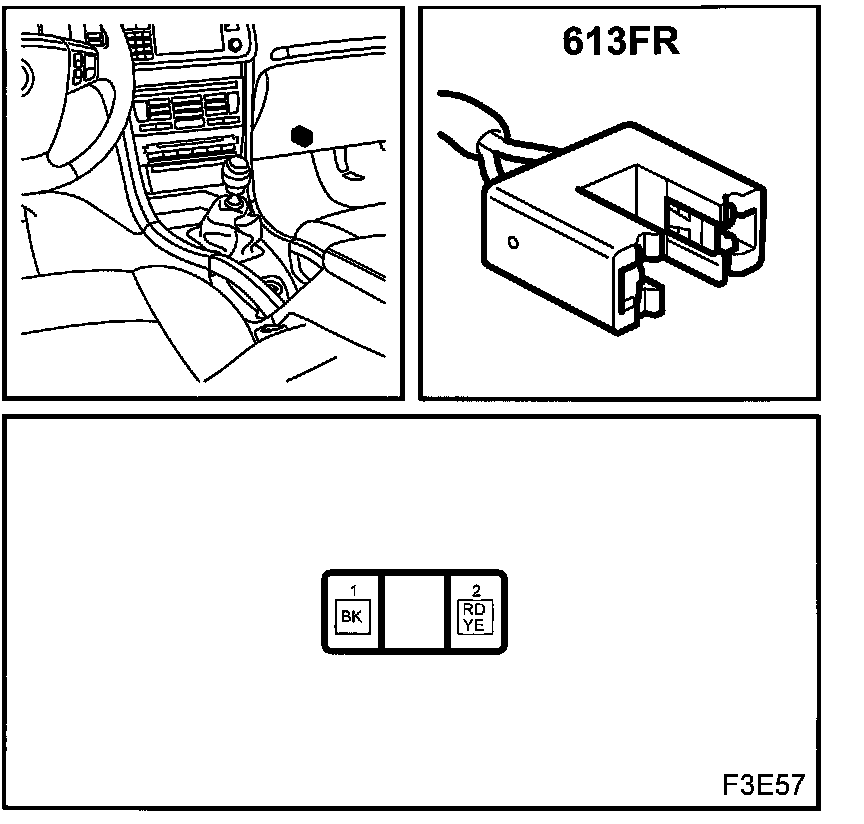 613FR

1
BK

2
RD
YE

F3E57