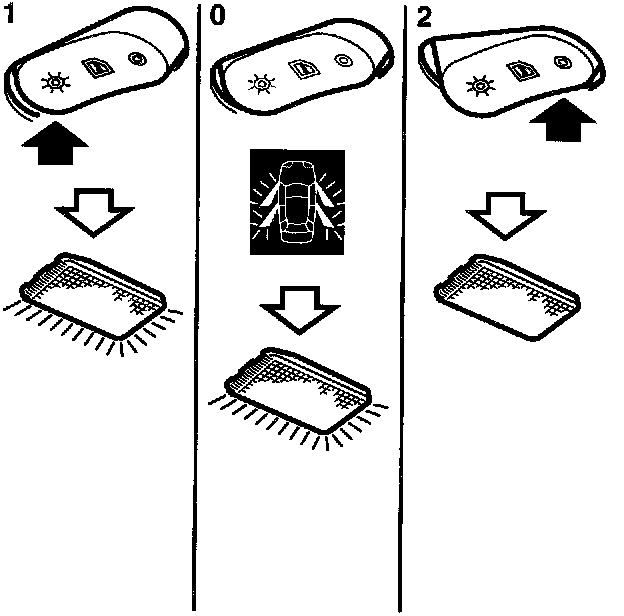 1

0

2