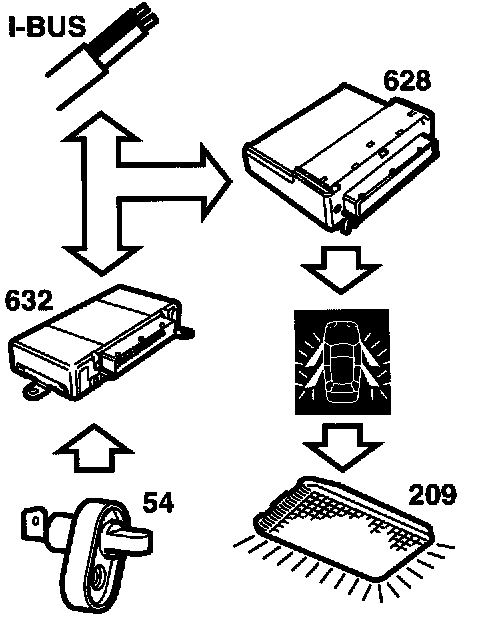 I-BUS
628
632
54
209