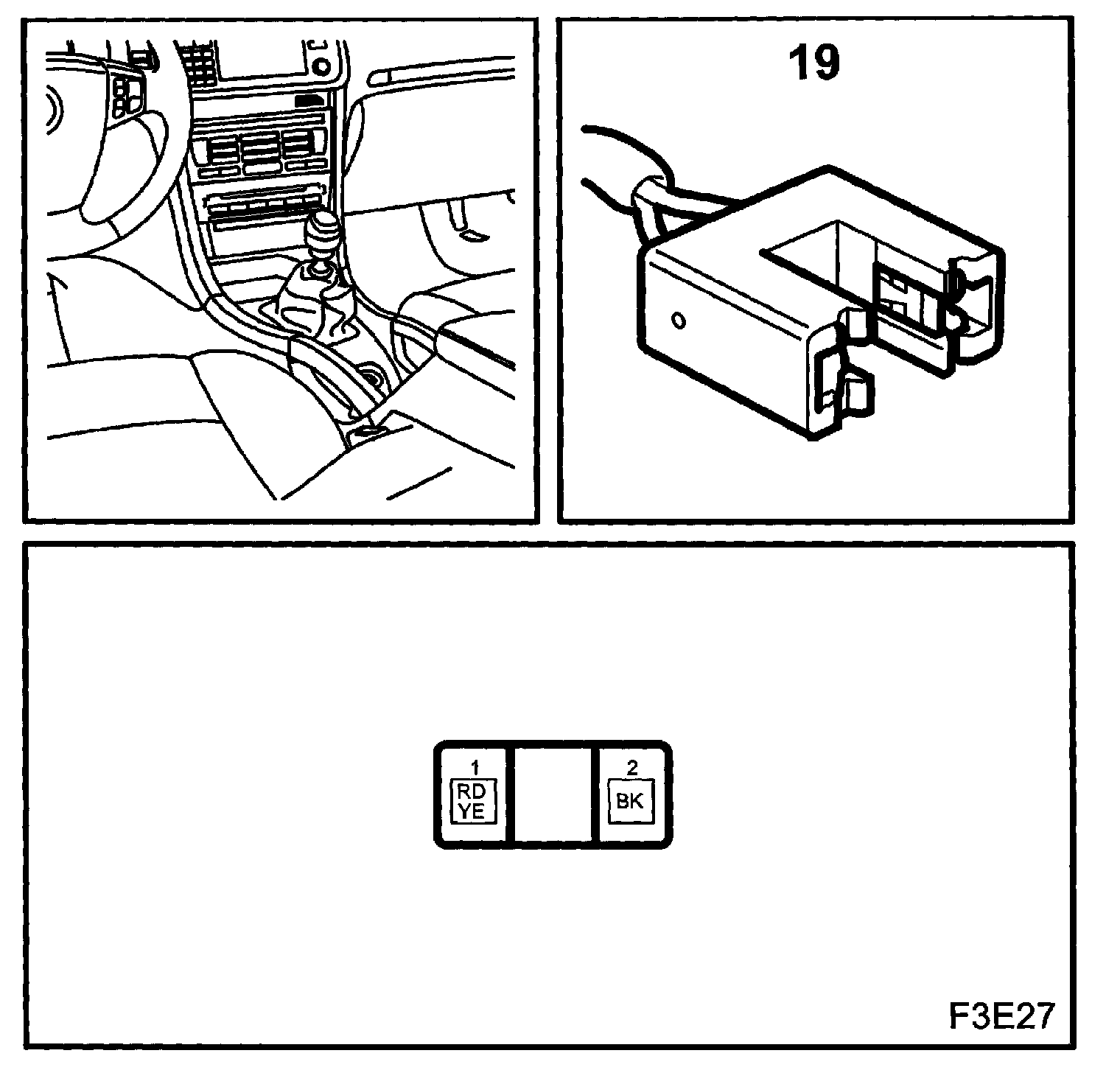 19

1
RD
YE

2
BK

F3E27