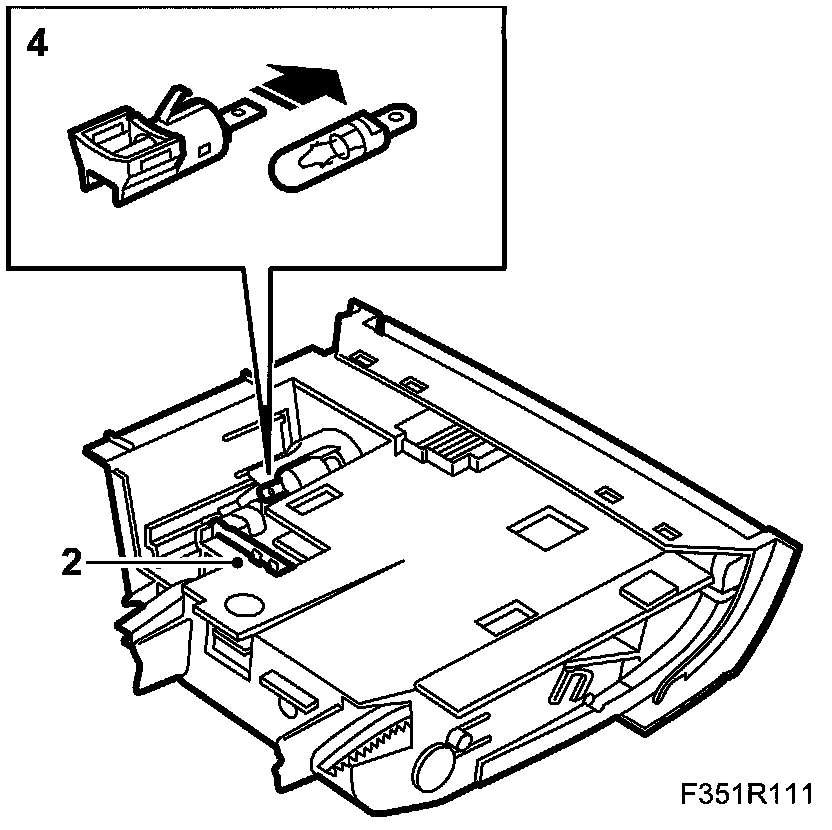 4

2

F351R111