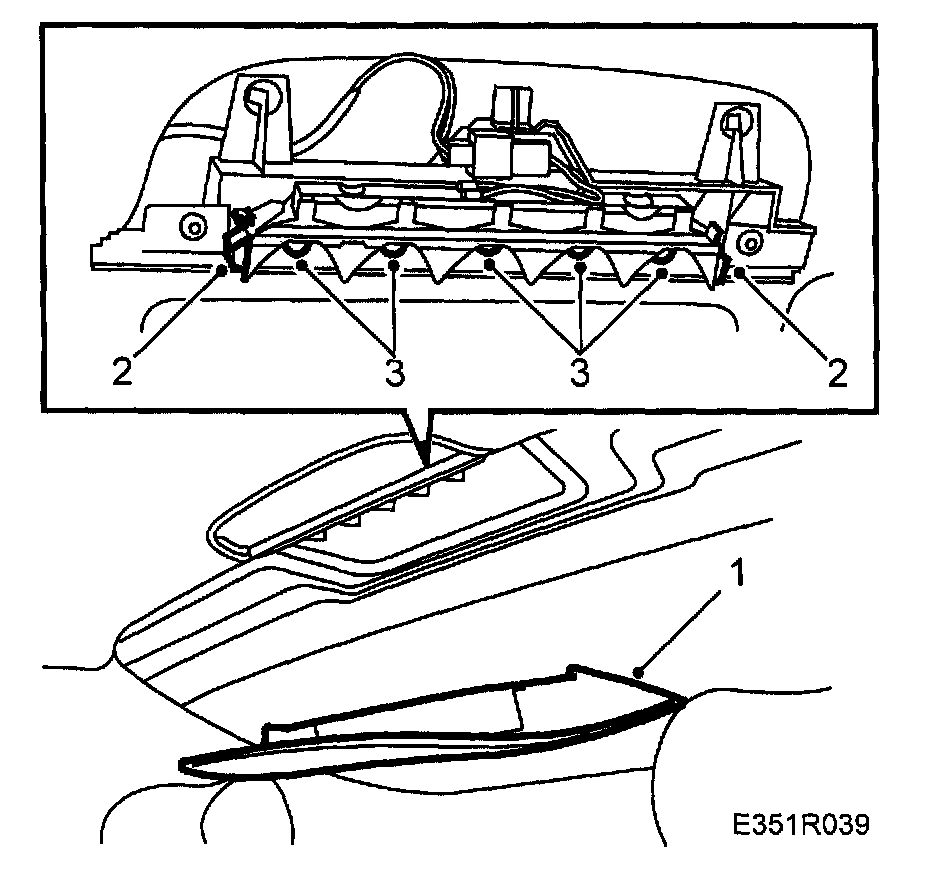 2
3
3
2
1
E351R039