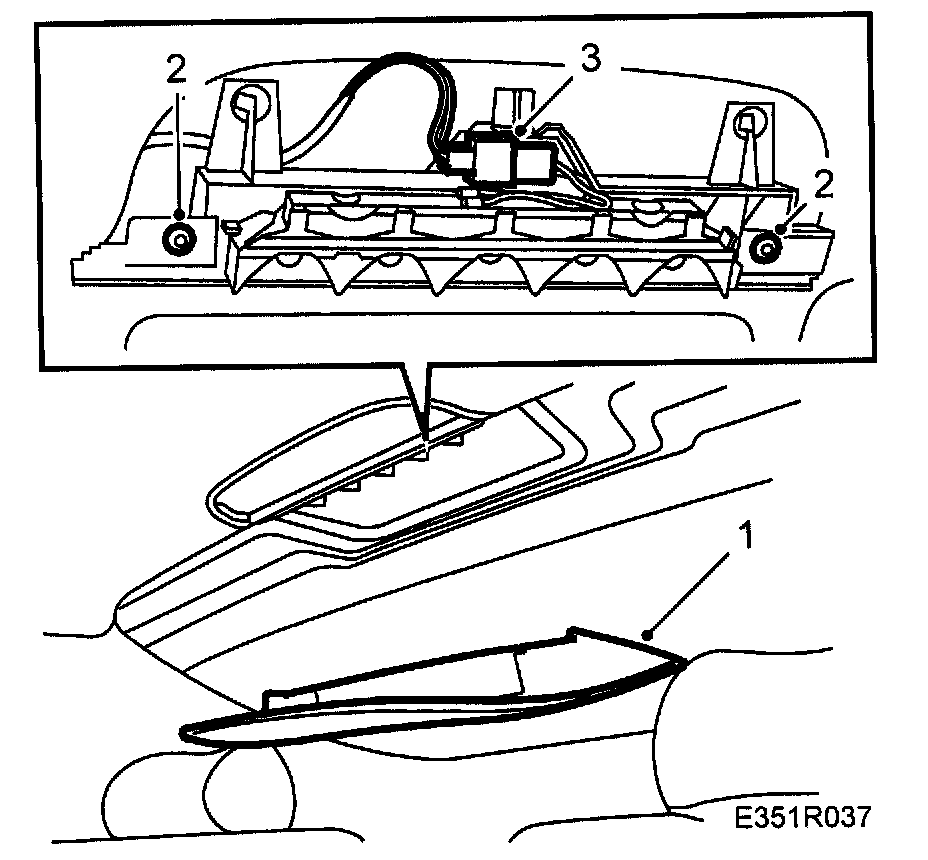 2
3
2
1
E351R037