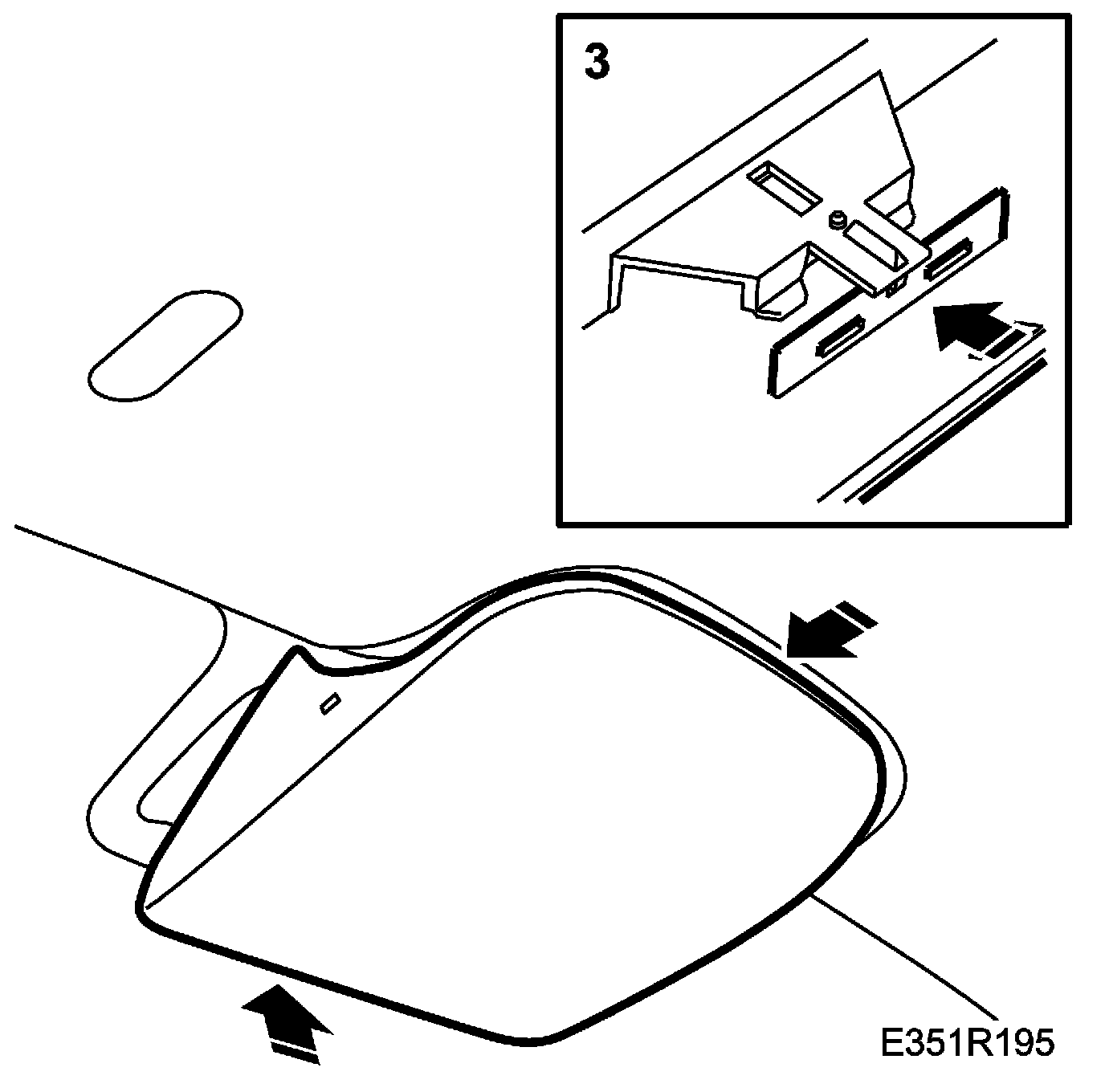 3

E351R195