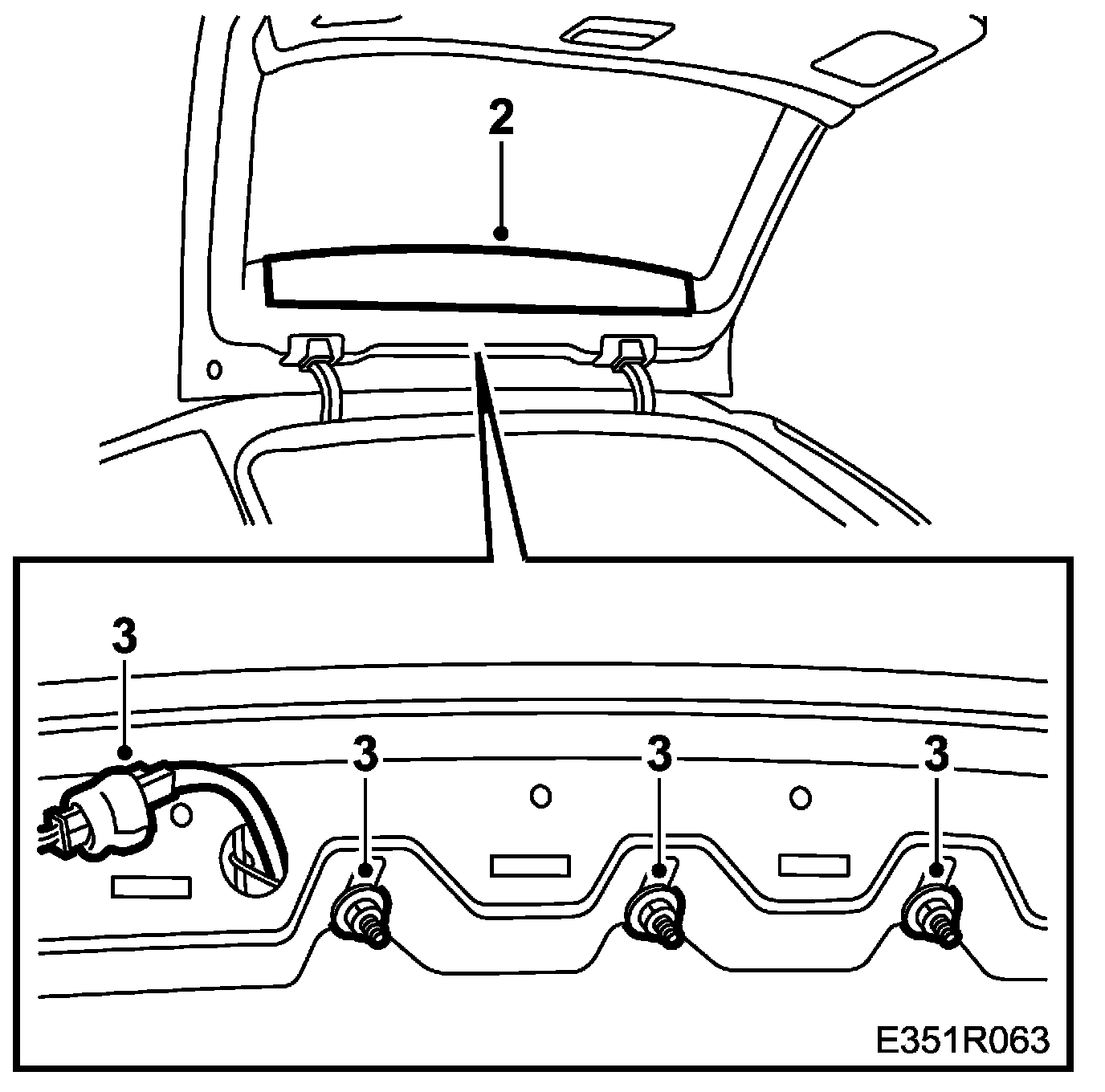 2

3

3

3

3

E351R063