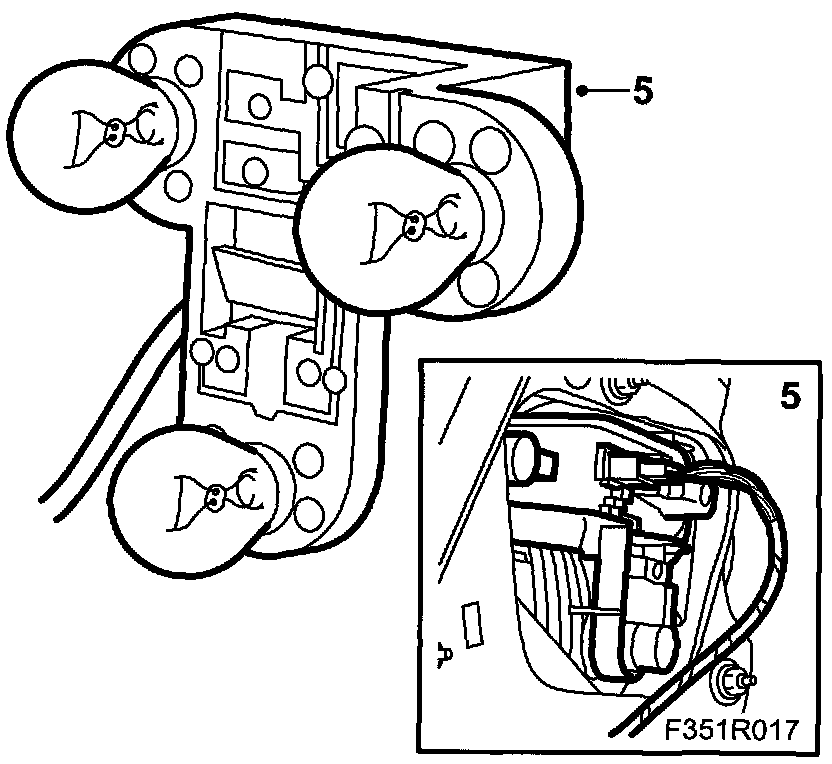 5

5

F351R017