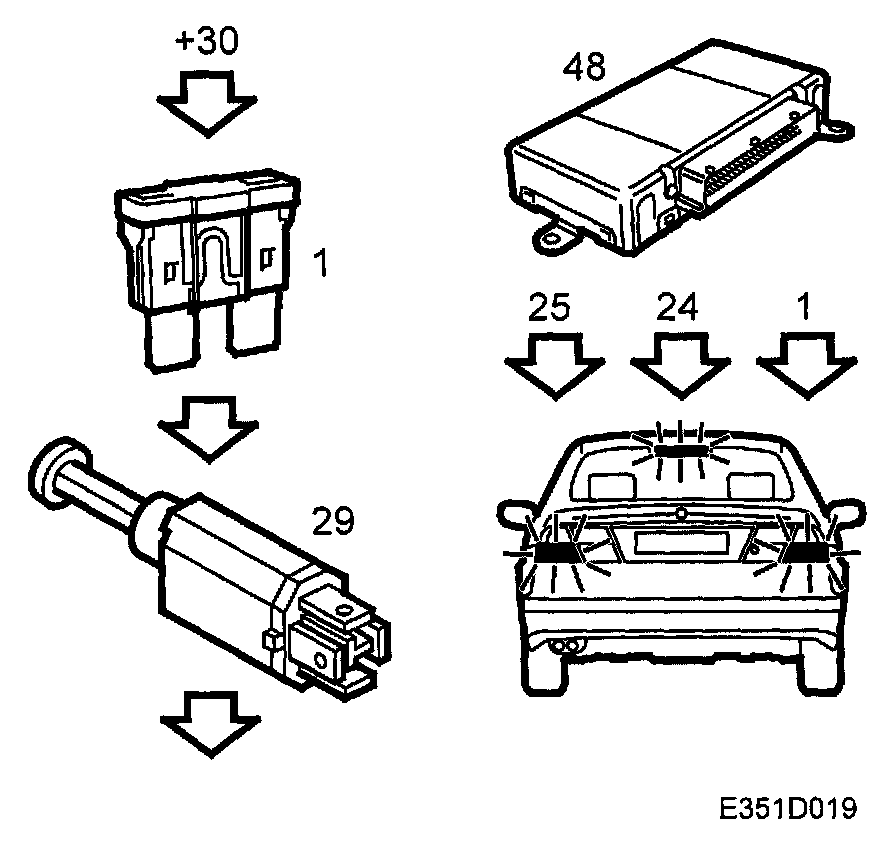 +30

1

29

48

25

24

1

E351D019