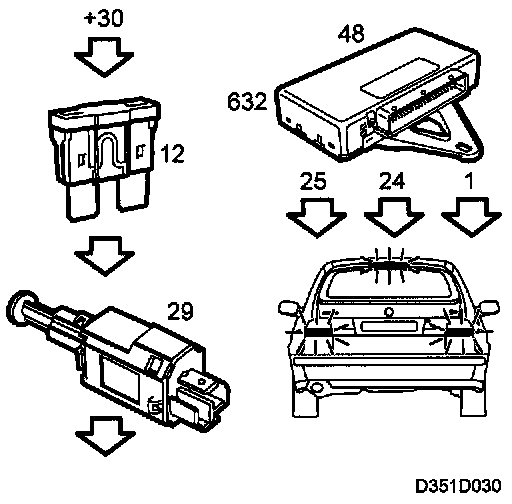 +30

12

29

48

632

25

24

1

D351D030