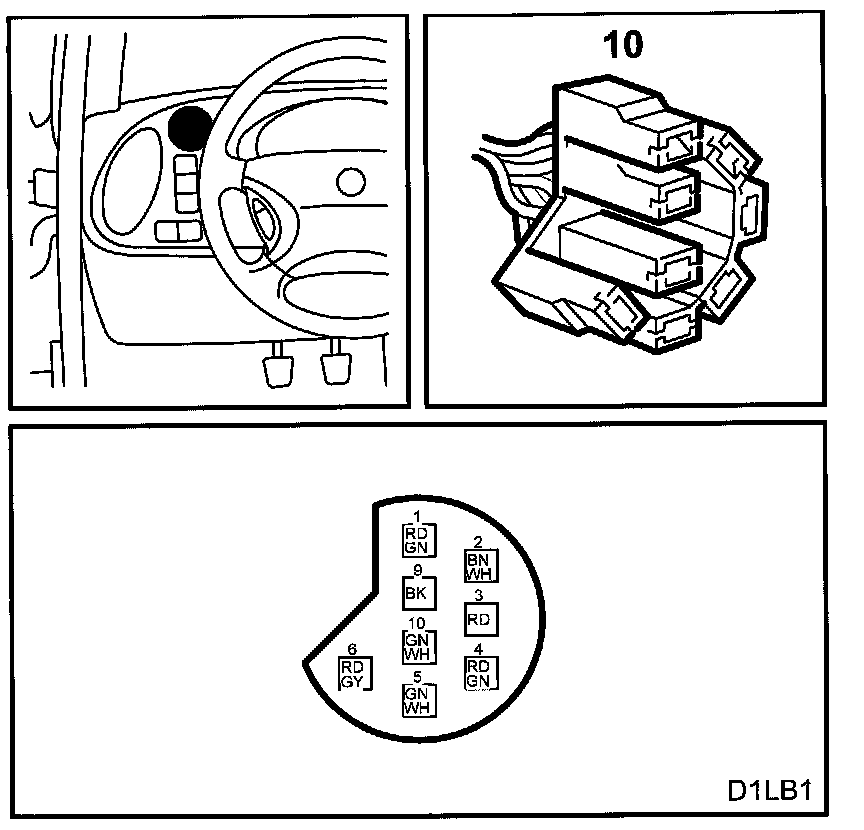 10

1
RD
GN

2
BN
WH

9
BK

3
RD

10
GN
WH

4
RD
GN

6
RD
GY

5
GN
WH

D1LB1