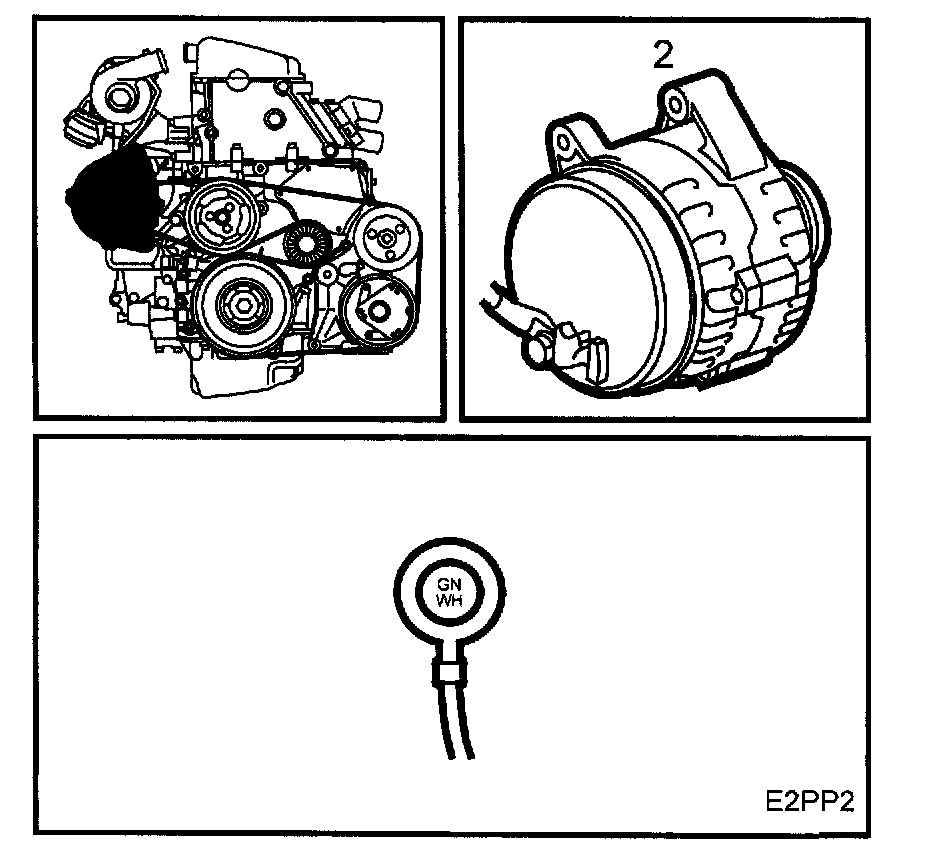 2

GN
WH

E2PP2