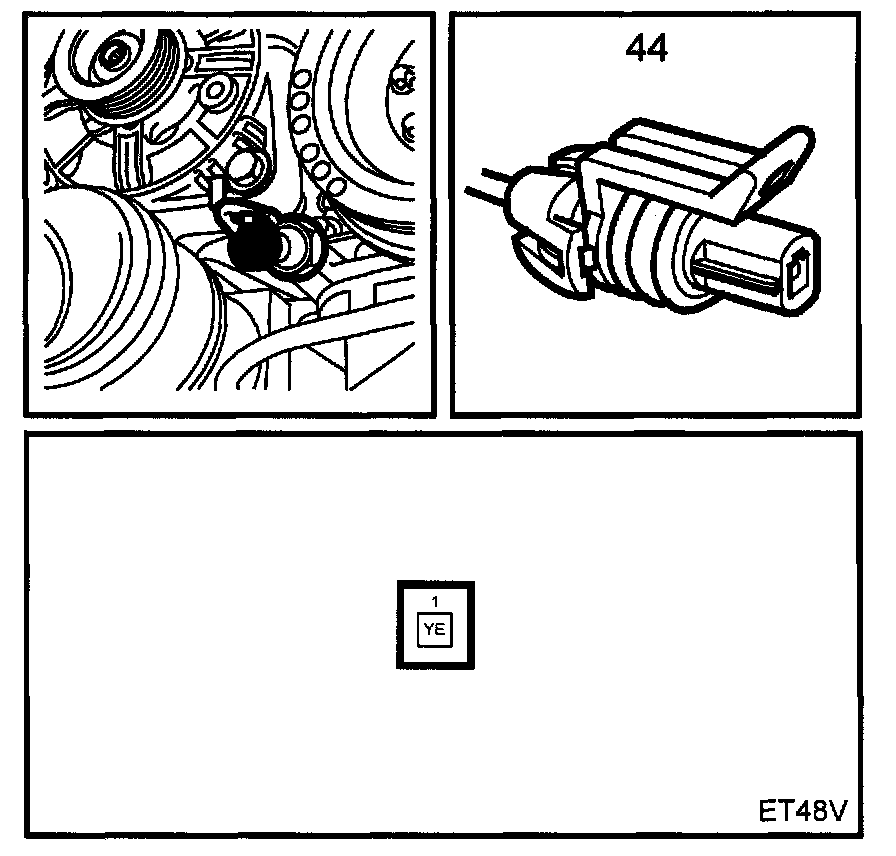 44

1
YE

ET48V